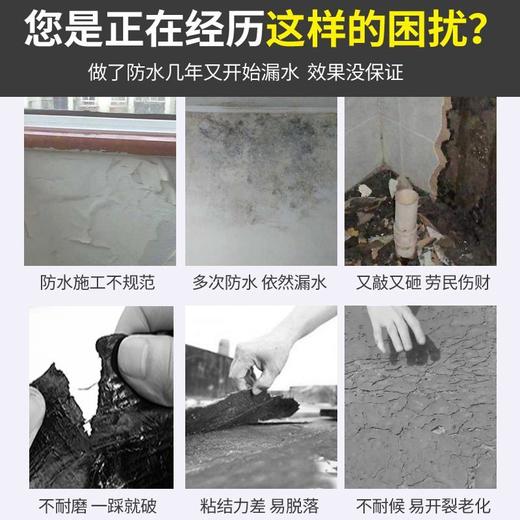 您是正在经历这样的困扰？

做了防水几年又开始漏水 效果没保证

防水施工不规范

多次防水 依然漏水

又敲又砸 劳民伤财

不耐磨 一踩就破

粘结力差 易脱落

不耐候 易开裂老化