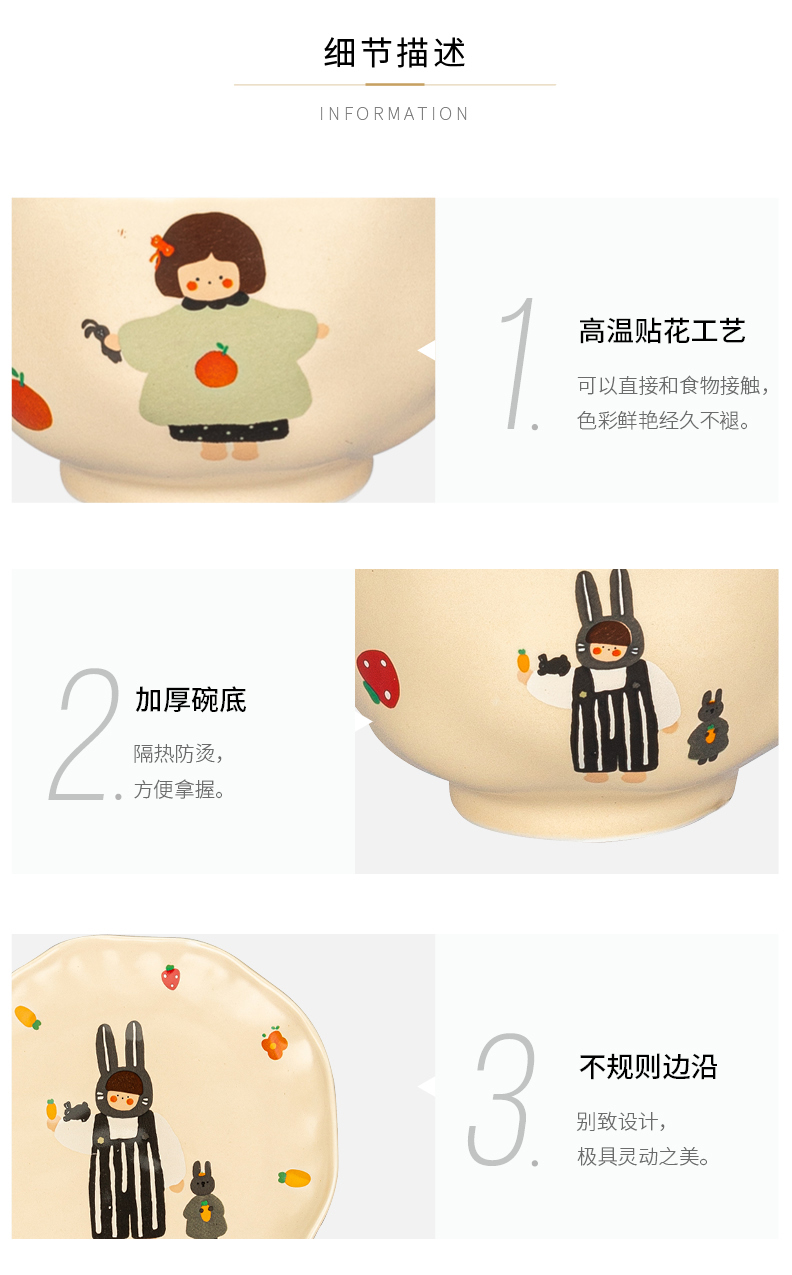 细节描述

INFORMATION

1.

高温贴花工艺

可以直接和食物接触，色彩鲜艳经久不褪。

2.

加厚碗底

隔热防烫，方便拿握。

3.

不规则边沿

别致设计，极具灵动之美。