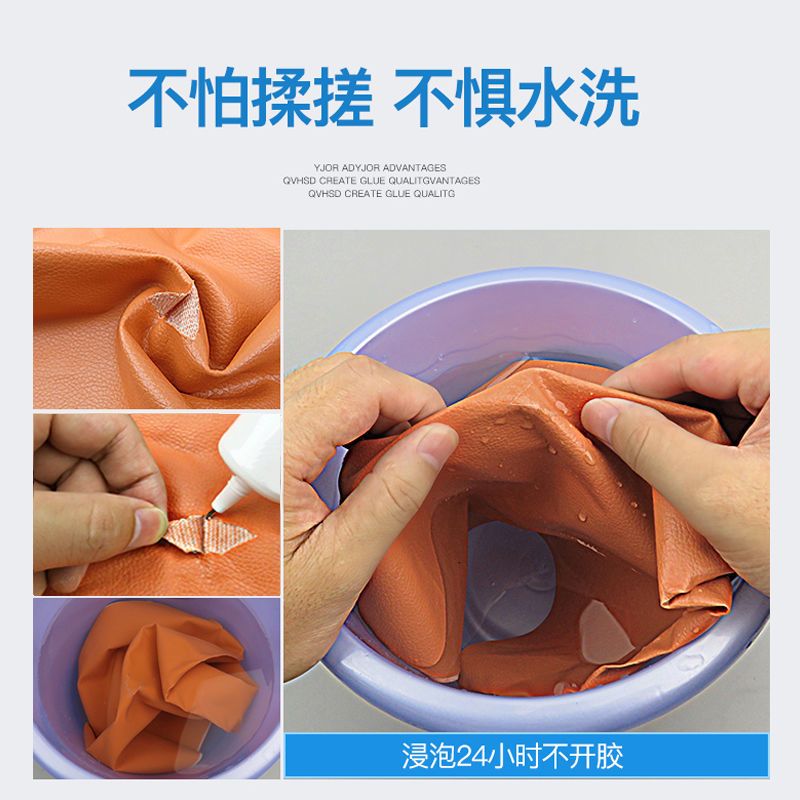 不怕揉搓 不惧水洗

YJOR ADYJOR ADVANTAGES
QVHSD CREATE GLUE QUALITGVANTAGES
QVHSD CREATE GLUE QUALITG

浸泡24小时不开胶