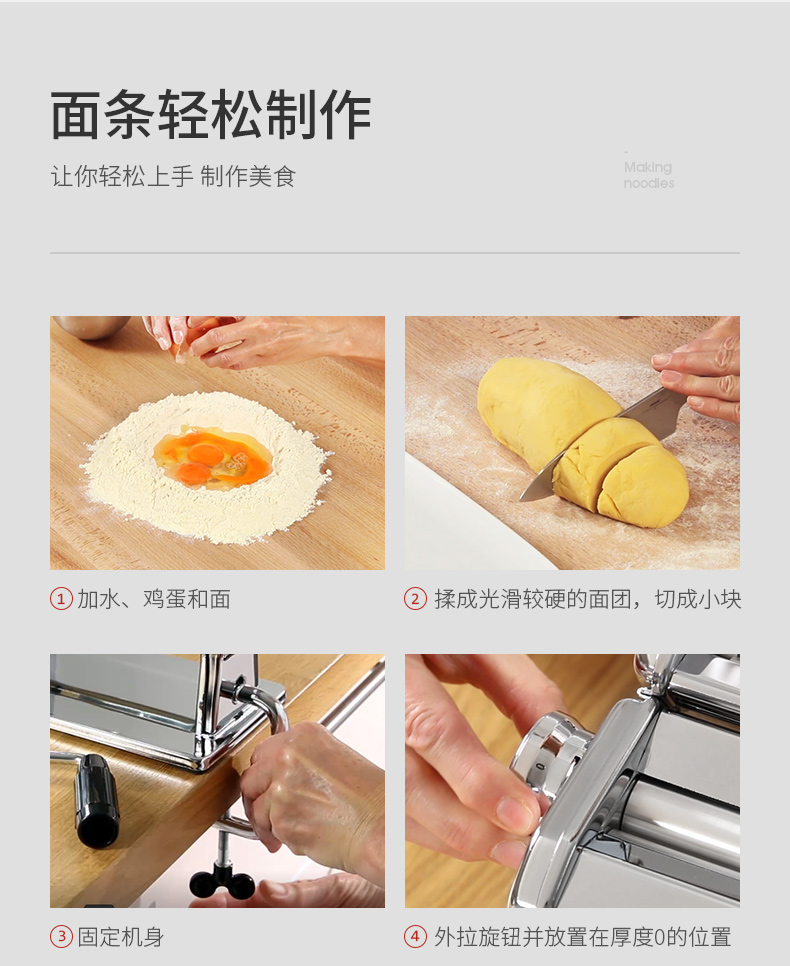 面条轻松制作

让你轻松上手 制作美食

Making noodles

① 加水、鸡蛋和面

② 揉成光滑较硬的面团，切成小块

③ 固定机身

④ 外拉旋钮并放置在厚度0的位置