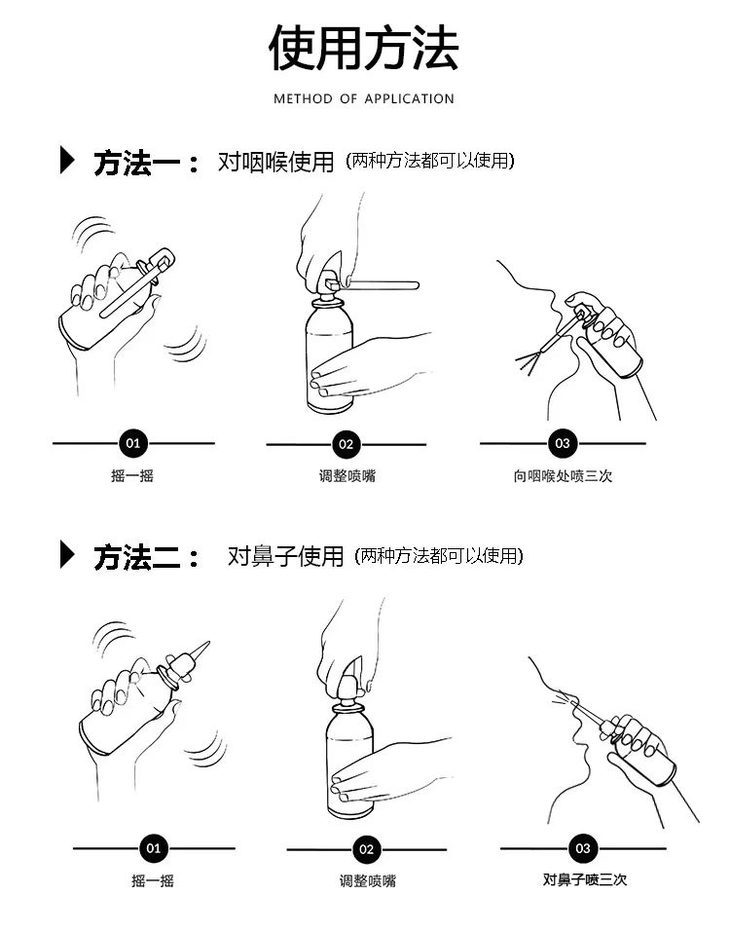 使用方法

METHOD OF APPLICATION

方法一： 对咽喉使用 (两种方法都可以使用)

01
摇一摇

02
调整喷嘴

03
向咽喉处喷三次

方法二： 对鼻子使用 (两种方法都可以使用)

01
摇一摇

02
调整喷嘴

03
对鼻子喷三次