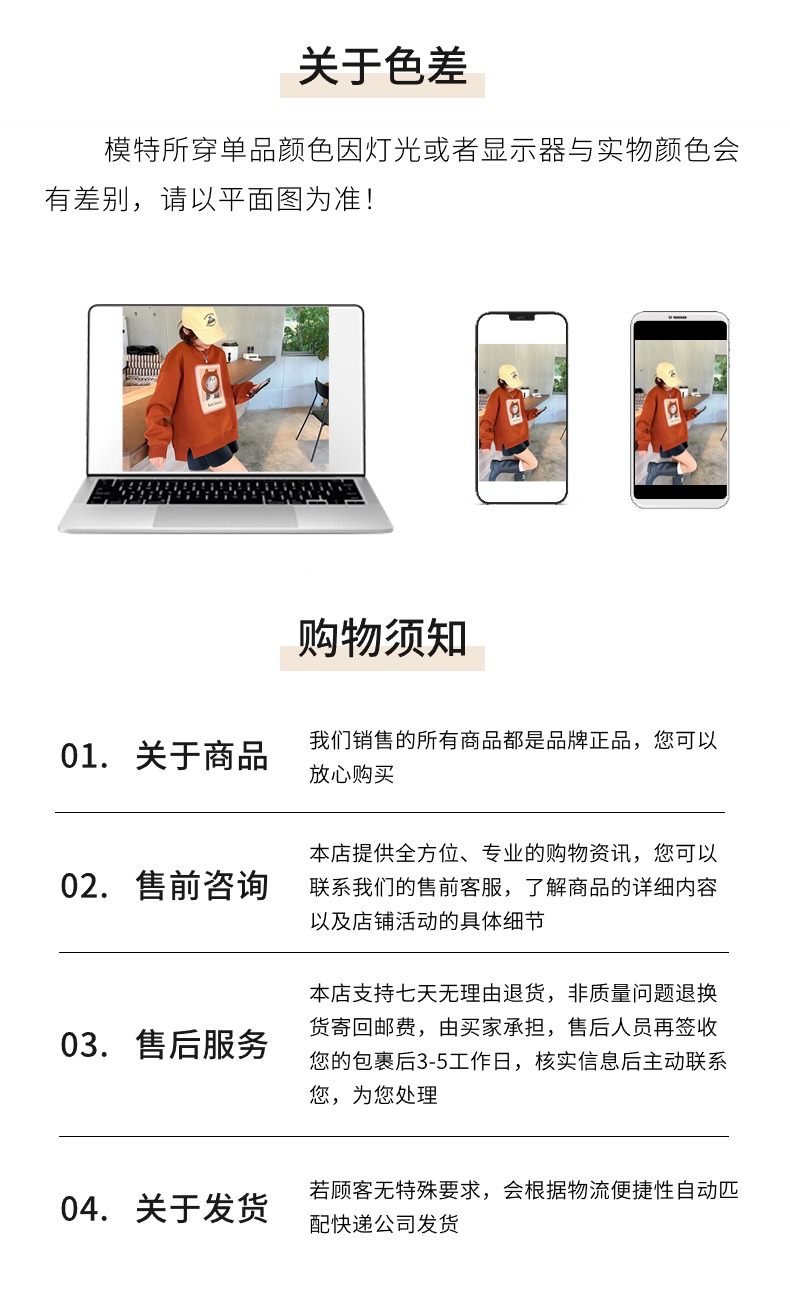 关于色差

模特所穿单品颜色因灯光或者显示器与实物颜色会有差别，请以平面图为准！

购物须知

01. 关于商品

我们销售的所有商品都是品牌正品，您可以放心购买

02. 售前咨询

本店提供全方位、专业的购物资讯，您可以联系我们的售前客服，了解商品的详细内容以及店铺活动的具体细节

03. 售后服务

本店支持七天无理由退货，非质量问题退换货寄回邮费，由买家承担，售后人员再签收您的包裹后3-5工作日，核实信息后主动联系您，为您处理

04. 关于发货

若顾客无特殊要求，会根据物流便捷性自动匹配快递公司发货