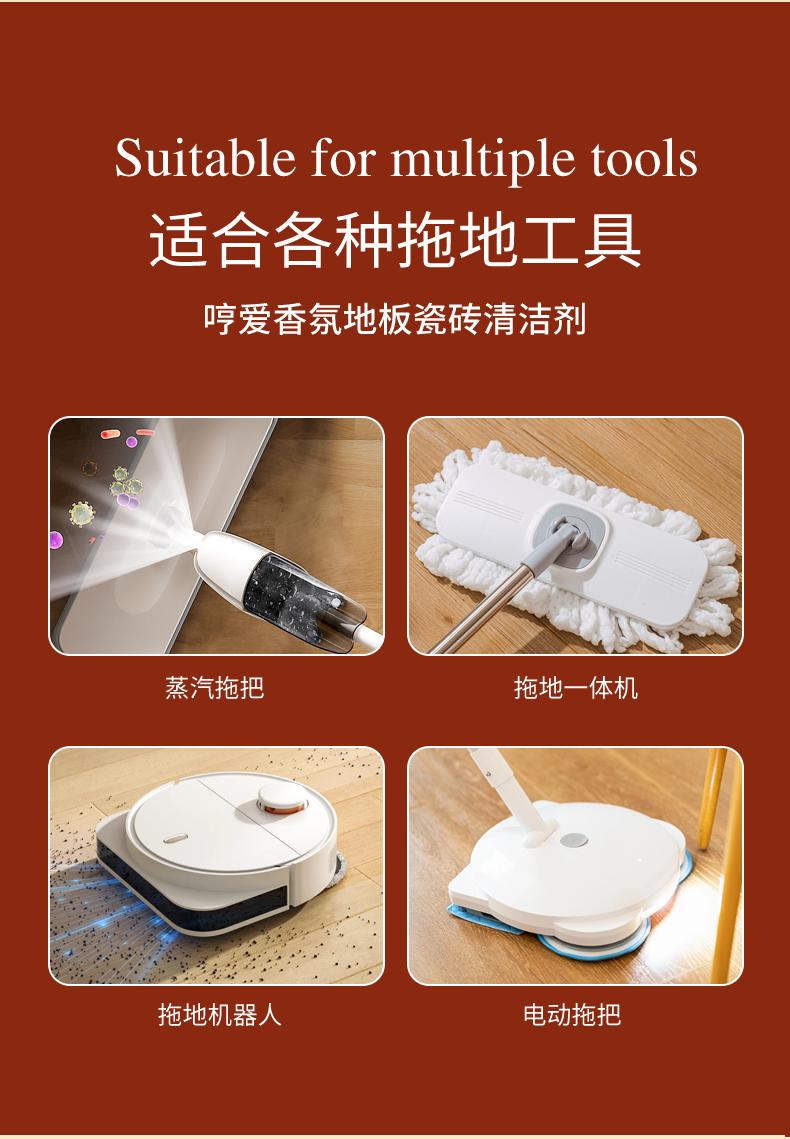 Suitable for multiple tools

适合各种拖地工具

哼爱香氛地板瓷砖清洁剂

蒸汽拖把

拖地一体机

拖地机器人

电动拖把