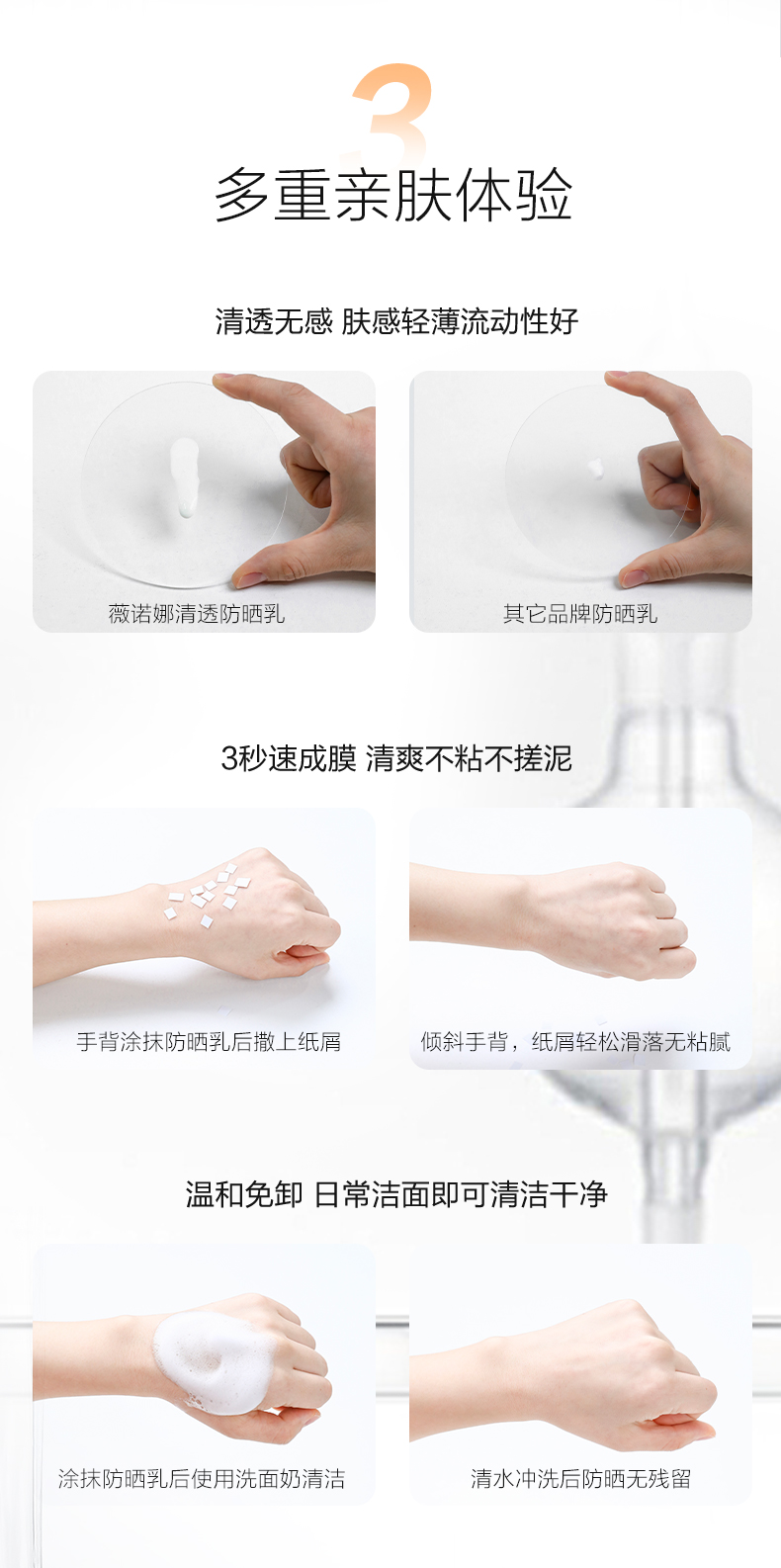 3

多重亲肤体验

清透无感 肤感轻薄流动性好

薇诺娜清透防晒乳

其它品牌防晒乳

3秒速成膜 清爽不粘不搓泥

手背涂抹防晒乳后撒上纸屑

倾斜手背，纸屑轻松滑落无粘腻

温和免卸 日常洁面即可清洁干净

涂抹防晒乳后使用洗面奶清洁

清水冲洗后防晒无残留