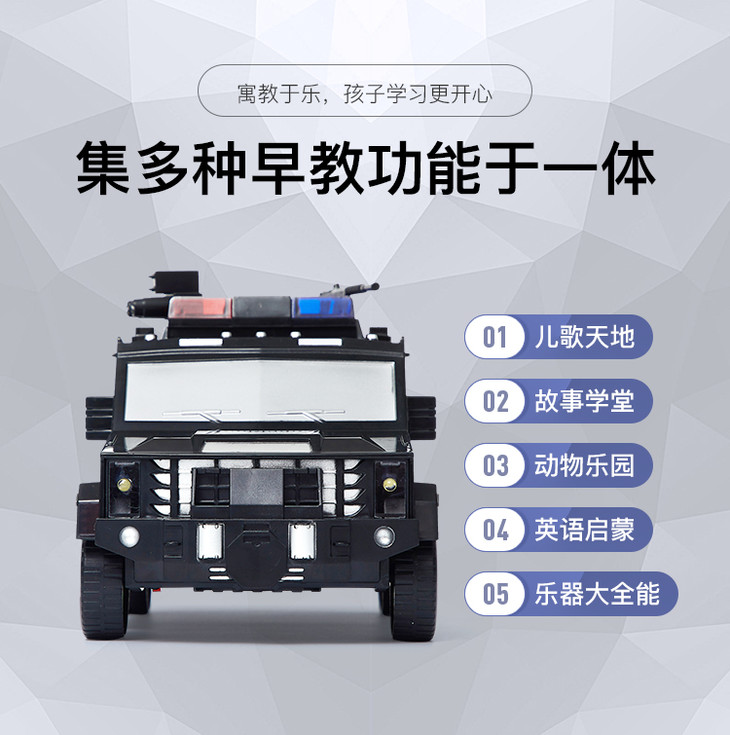 寓教于乐，孩子学习更开心

集多种早教功能于一体

01 儿歌天地

02 故事学堂

03 动物乐园

04 英语启蒙

05 乐器大全能