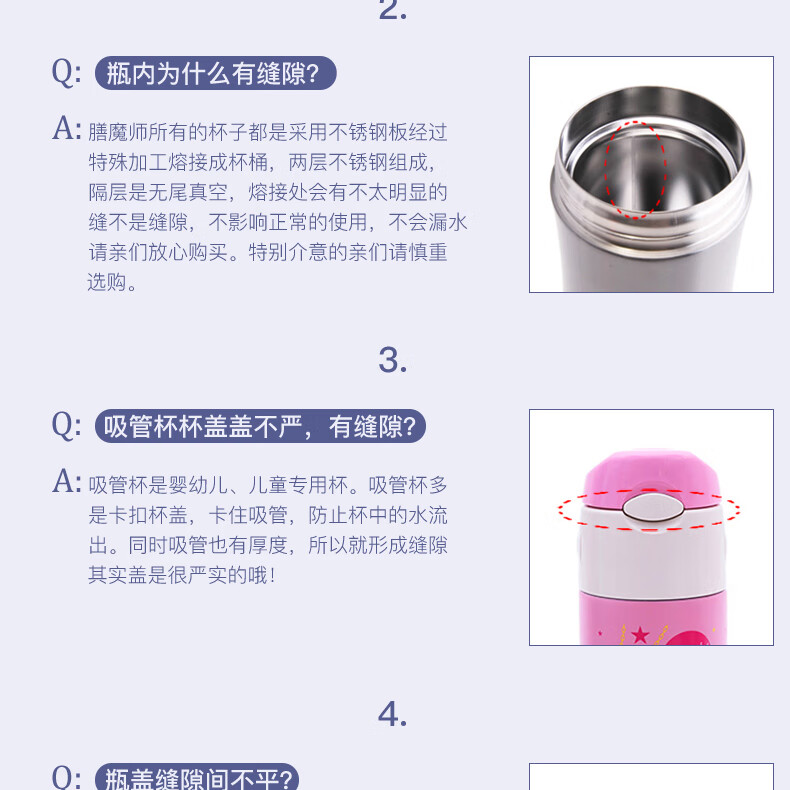 2.

Q: 瓶内为什么有缝隙?

A: 膳魔师所有的杯子都是采用不锈钢板经过特殊加工熔接成杯桶，两层不锈钢组成，隔层是无尾真空，熔接处会有不太明显的缝不是缝隙，不影响正常的使用，不会漏水请亲们放心购买。特别介意的亲们请慎重选购。

3.

Q: 吸管杯杯盖盖不严，有缝隙?

A: 吸管杯是婴幼儿、儿童专用杯。吸管杯多是卡扣杯盖，卡住吸管，防止杯中的水流出。同时吸管也有厚度，所以就形成缝隙其实盖是很严实的哦!

4.

Q: 瓶盖缝隙间不平?