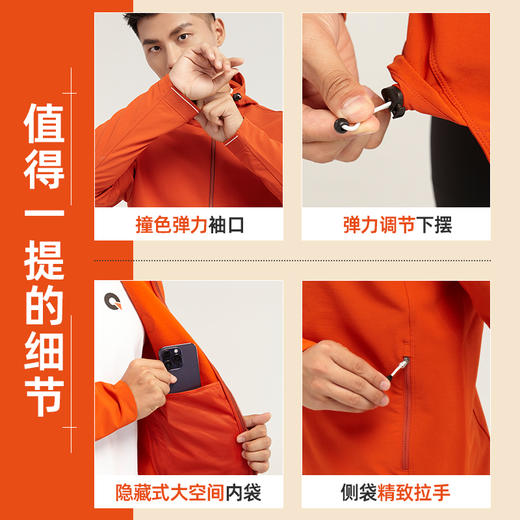 值得一提的细节

撞色弹力袖口

弹力调节下摆

隐藏式大空间内袋

侧袋精致拉手