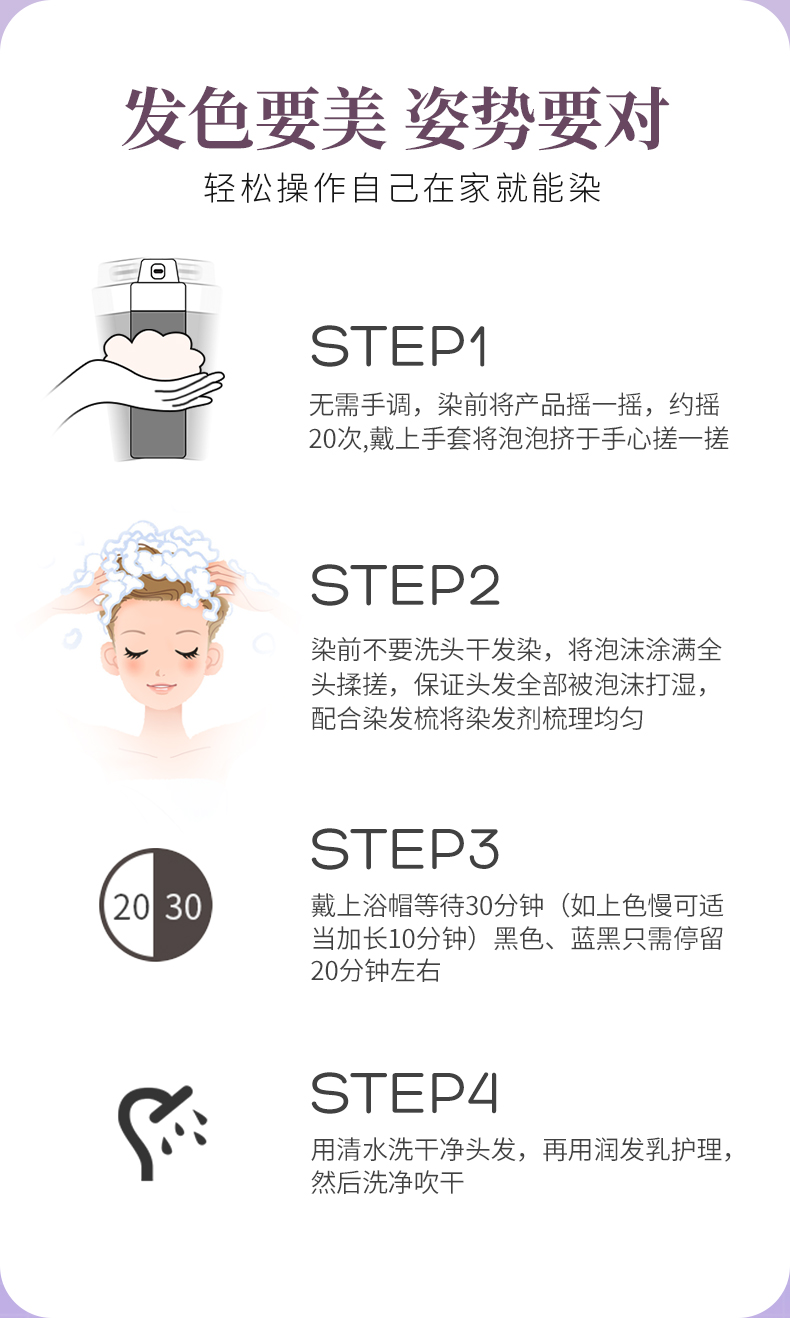 发色要美 姿势要对

轻松操作自己在家就能染

STEP1

无需手调，染前将产品摇一摇，约摇20次,戴上手套将泡泡挤于手心搓一搓

STEP2

染前不要洗头干发染，将泡沫涂满全头揉搓，保证头发全部被泡沫打湿，配合染发梳将染发剂梳理均匀

20 30

STEP3

戴上浴帽等待30分钟（如上色慢可适当加长10分钟）黑色、蓝黑只需停留20分钟左右

STEP4

用清水洗干净头发，再用润发乳护理，然后洗净吹干