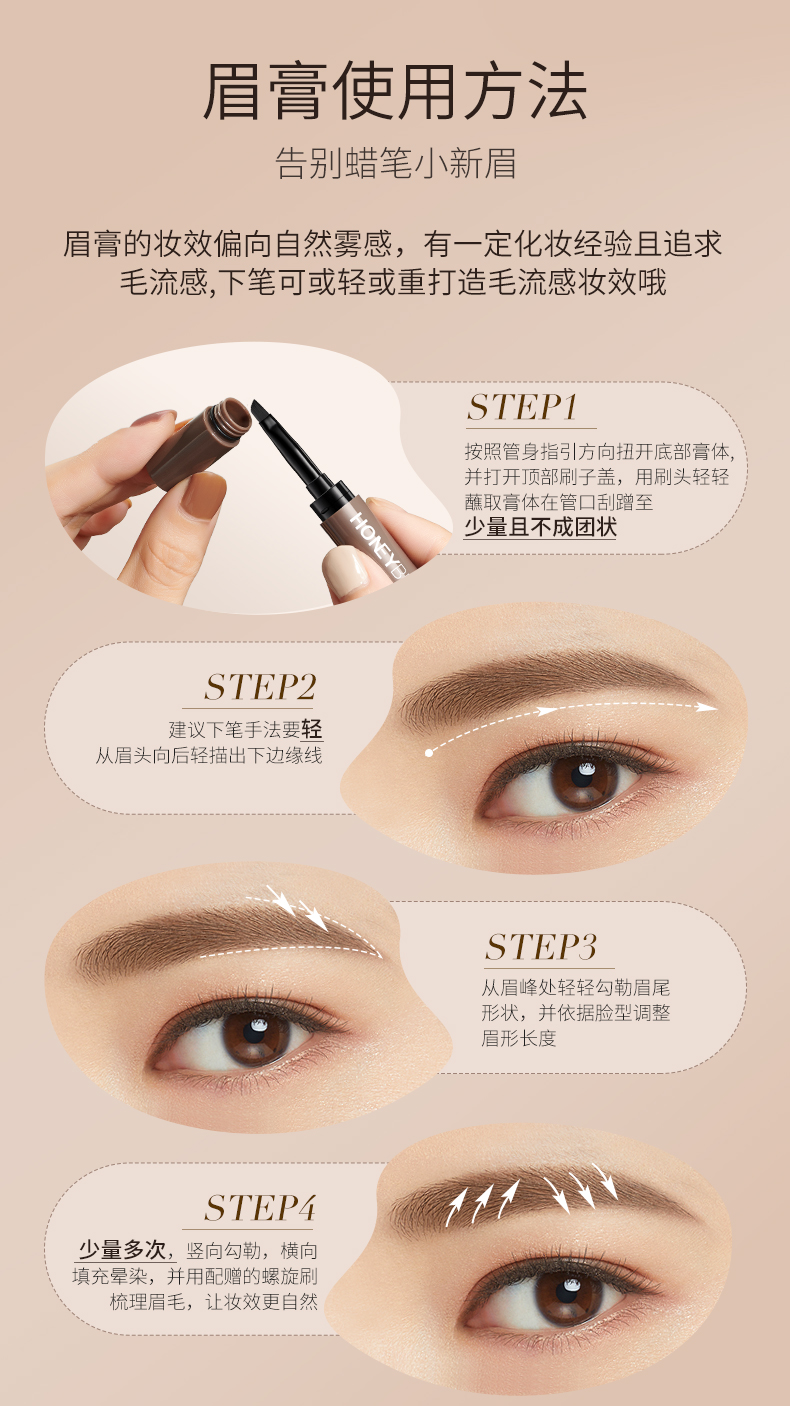 眉膏使用方法

告别蜡笔小新眉

眉膏的妆效偏向自然雾感，有一定化妆经验且追求毛流感,下笔可或轻或重打造毛流感妆效哦

HONEY

STEP1

按照管身指引方向扭开底部膏体,并打开顶部刷子盖，用刷头轻轻蘸取膏体在管口刮蹭至少量且不成团状

STEP2

建议下笔手法要轻
从眉头向后轻描出下边缘线

STEP3

从眉峰处轻轻勾勒眉尾形状，并依据脸型调整眉形长度

STEP4

少量多次，竖向勾勒，横向填充晕染，并用配赠的螺旋刷梳理眉毛，让妆效更自然