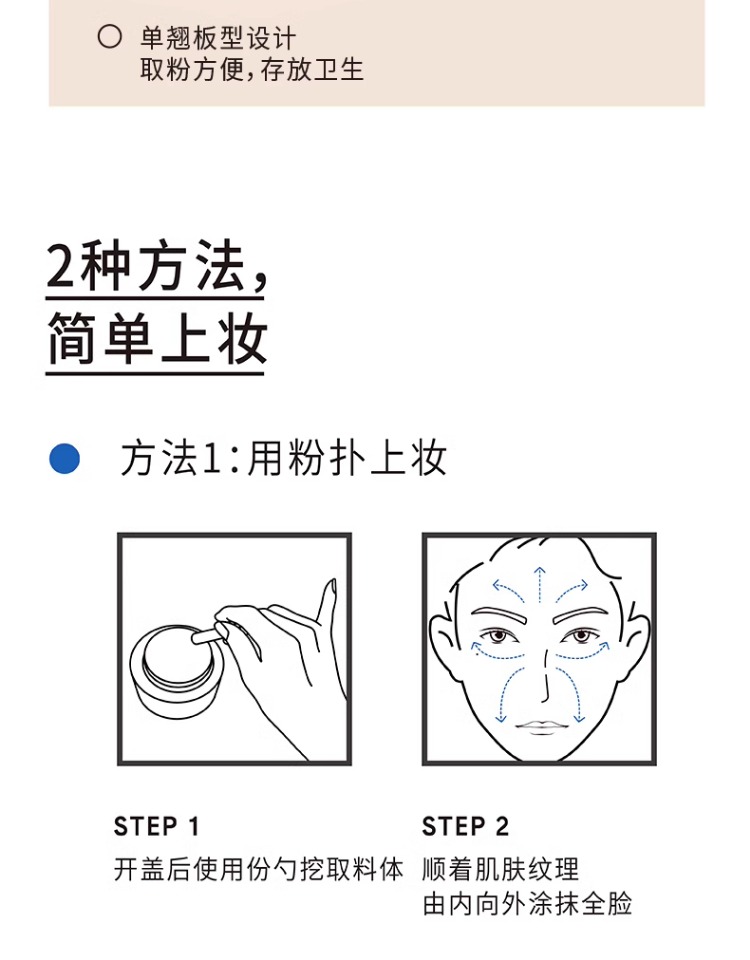 ○ 单翘板型设计
取粉方便，存放卫生

2种方法，
简单上妆

方法1：用粉扑上妆

STEP 1
开盖后使用份勺挖取料体

STEP 2
顺着肌肤纹理
由内向外涂抹全脸