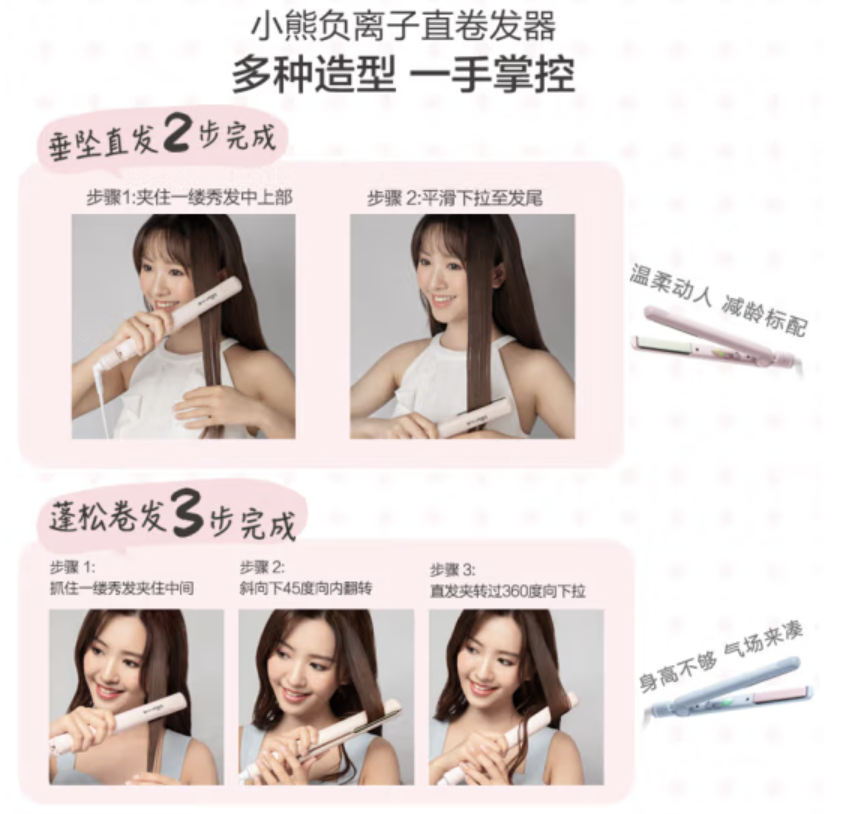 小熊负离子直卷发器
多种造型 一手掌控

垂坠直发2步完成

步骤1:夹住一缕秀发中上部

步骤 2:平滑下拉至发尾

温柔动人 减龄标配

蓬松卷发3步完成

步骤 1:
抓住一缕秀发夹住中间

步骤 2:
斜向下45度向内翻转

步骤 3:
直发夹转过360度向下拉

身高不够 气场来凑