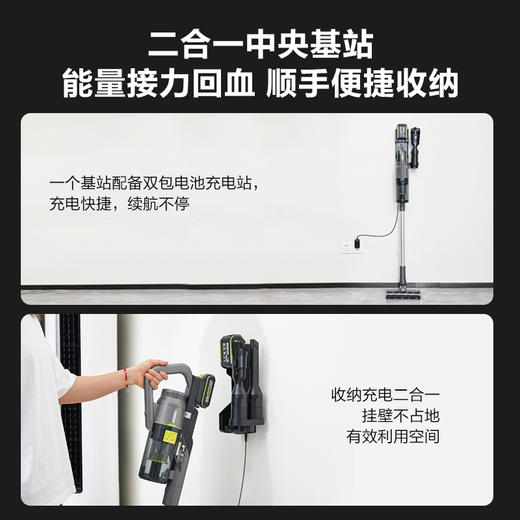 二合一中央基站
能量接力回血 顺手便捷收纳

一个基站配备双包电池充电站，
充电快捷，续航不停

收纳充电二合一
挂壁不占地
有效利用空间