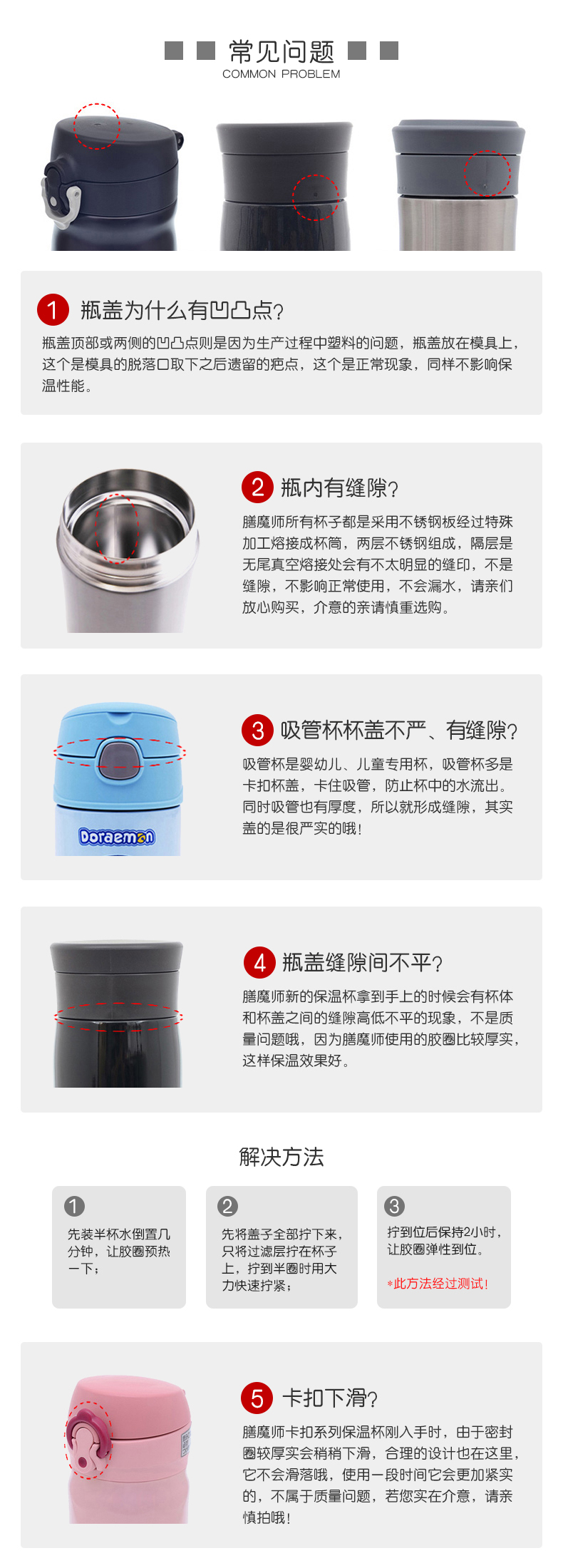 常见问题
COMMON PROBLEM

1 瓶盖为什么有凹凸点?
瓶盖顶部或两侧的凹凸点则是因为生产过程中塑料的问题，瓶盖放在模具上，这个是模具的脱落口取下之后遗留的疤点，这个是正常现象，同样不影响保温性能。

2 瓶内有缝隙?
膳魔师所有杯子都是采用不锈钢板经过特殊加工熔接成杯筒，两层不锈钢组成，隔层是无尾真空熔接处会有不太明显的缝印，不是缝隙，不影响正常使用，不会漏水，请亲们放心购买，介意的亲请慎重选购。

Doraemon

3 吸管杯杯盖不严、有缝隙?
吸管杯是婴幼儿、儿童专用杯，吸管杯多是卡扣杯盖，卡住吸管，防止杯中的水流出。同时吸管也有厚度，所以就形成缝隙，其实盖的是很严实的哦!

4 瓶盖缝隙间不平?
膳魔师新的保温杯拿到手上的时候会有杯体和杯盖之间的缝隙高低不平的现象，不是质量问题哦，因为膳魔师使用的胶圈比较厚实，这样保温效果好。

解决方法

1
先装半杯水倒置几分钟，让胶圈预热一下;

2
先将盖子全部拧下来，只将过滤层拧在杯子上，拧到半圈时用大力快速拧紧;

3
拧到位后保持2小时，让胶圈弹性到位。
*此方法经过测试!

5 卡扣下滑?
膳魔师卡扣系列保温杯刚入手时，由于密封圈较厚实会稍稍下滑，合理的设计也在这里，它不会滑落哦，使用一段时间它会更加紧实的，不属于质量问题，若您实在介意，请亲慎拍哦!