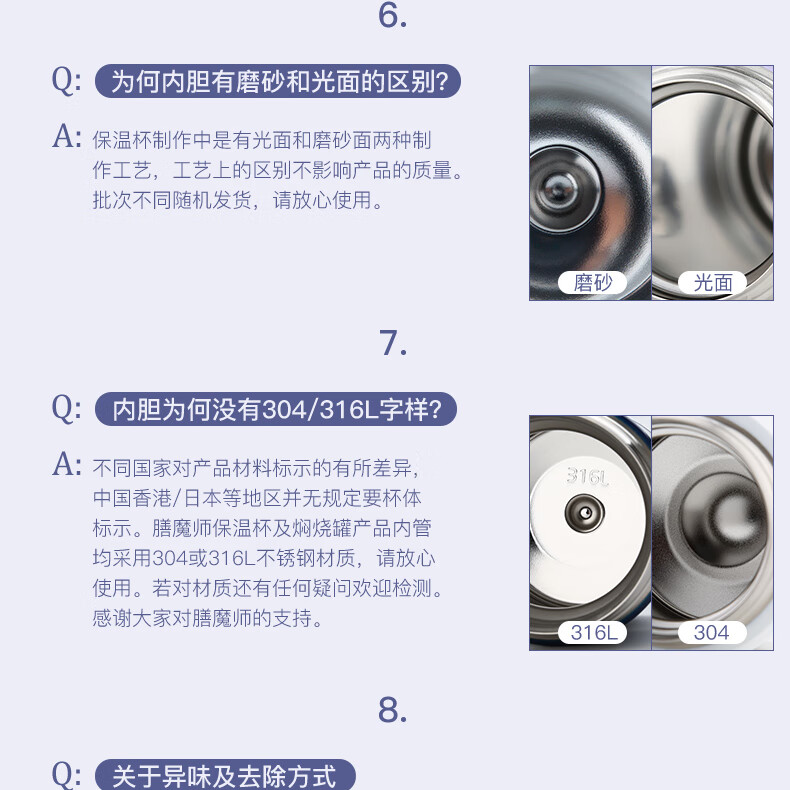 6.

Q: 为何内胆有磨砂和光面的区别?

A: 保温杯制作中是有光面和磨砂面两种制作工艺，工艺上的区别不影响产品的质量。批次不同随机发货，请放心使用。

磨砂

光面

7.

Q: 内胆为何没有304/316L字样?

A: 不同国家对产品材料标示的有所差异，中国香港/日本等地区并无规定要杯体标示。膳魔师保温杯及焖烧罐产品内管均采用304或316L不锈钢材质，请放心使用。若对材质还有任何疑问欢迎检测。感谢大家对膳魔师的支持。

316L

316L

304

8.

Q: 关于异味及去除方式