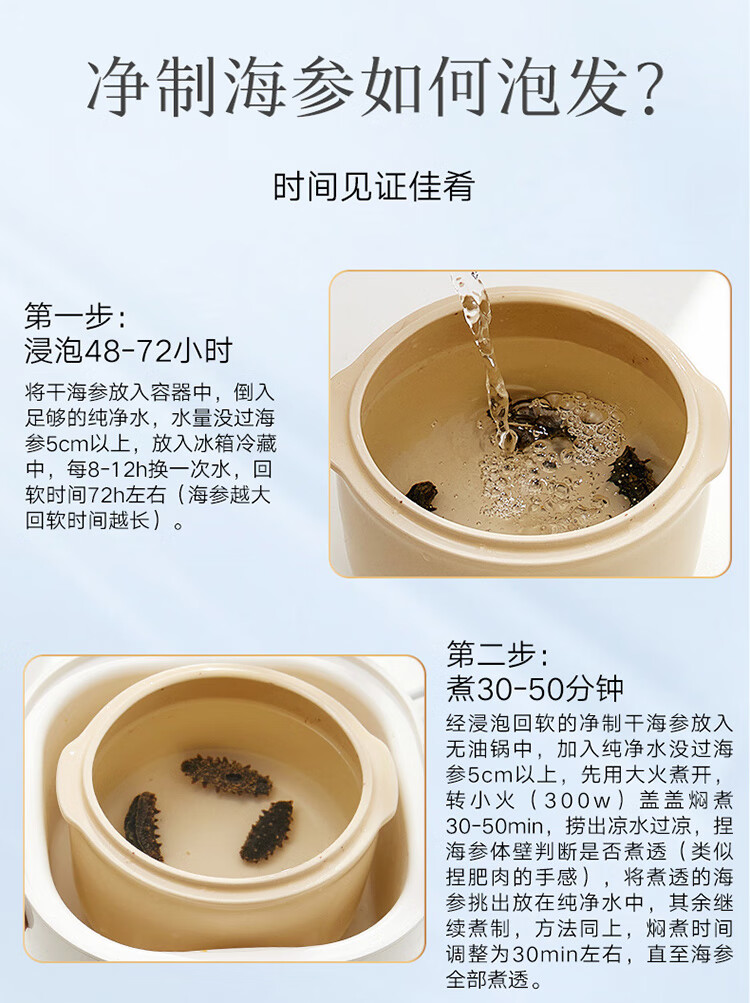 净制海参如何泡发?

时间见证佳肴

第一步:
浸泡48-72小时

将干海参放入容器中，倒入足够的纯净水，水量没过海参5cm以上，放入冰箱冷藏中，每8-12h换一次水，回软时间72h左右（海参越大回软时间越长）。

第二步:
煮30-50分钟

经浸泡回软的净制干海参放入无油锅中，加入纯净水没过海参5cm以上，先用大火煮开，转小火（300w）盖盖焖煮30-50min，捞出凉水过凉，捏海参体壁判断是否煮透（类似捏肥肉的手感），将煮透的海参挑出放在纯净水中，其余继续煮制，方法同上，焖煮时间调整为30min左右，直至海参全部煮透。