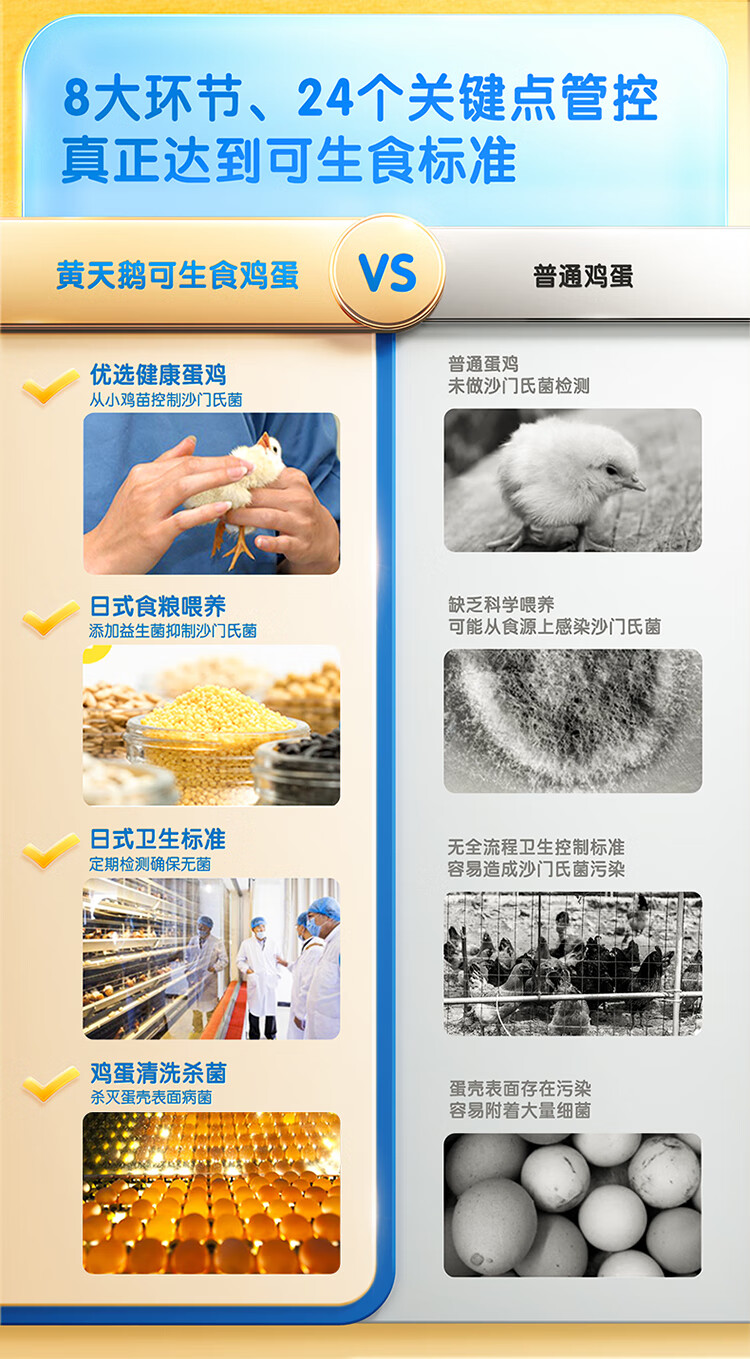 8大环节、24个关键点管控
真正达到可生食标准

黄天鹅可生食鸡蛋

VS

普通鸡蛋

优选健康蛋鸡
从小鸡苗控制沙门氏菌

日式食粮喂养
添加益生菌抑制沙门氏菌

日式卫生标准
定期检测确保无菌

鸡蛋清洗杀菌
杀灭蛋壳表面病菌

普通蛋鸡
未做沙门氏菌检测

缺乏科学喂养
可能从食源上感染沙门氏菌

无全流程卫生控制标准
容易造成沙门氏菌污染

蛋壳表面存在污染
容易附着大量细菌