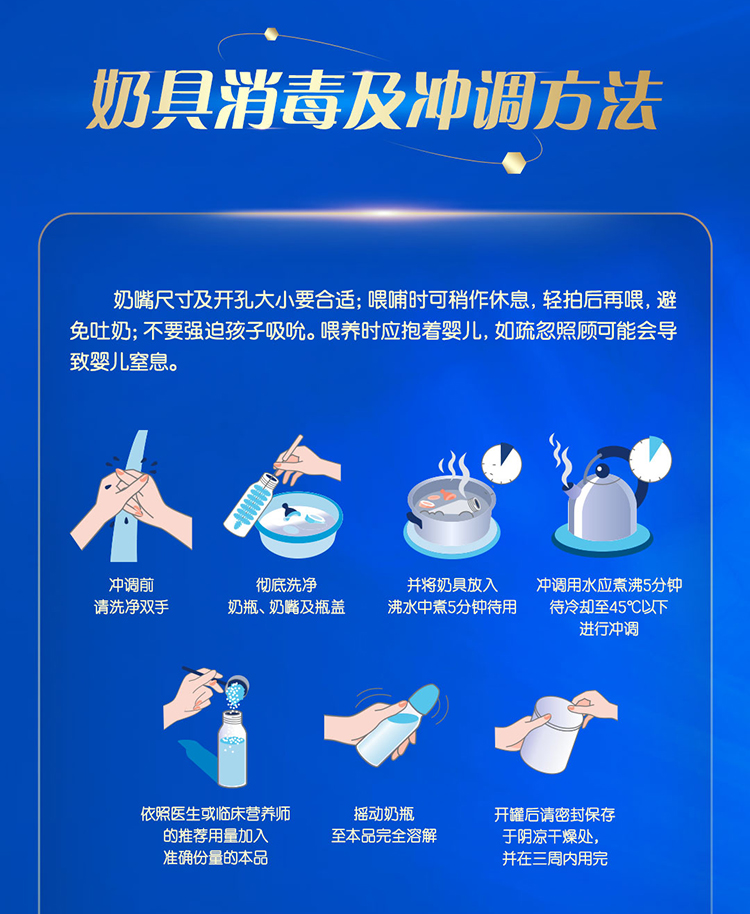 奶具消毒及冲调方法

奶嘴尺寸及开孔大小要合适；喂哺时可稍作休息，轻拍后再喂，避免吐奶；不要强迫孩子吸吮。喂养时应抱着婴儿，如疏忽照顾可能会导致婴儿窒息。

冲调前
请洗净双手

彻底洗净
奶瓶、奶嘴及瓶盖

并将奶具放入
沸水中煮5分钟待用

冲调用水应煮沸5分钟
待冷却至45℃以下
进行冲调

依照医生或临床营养师
的推荐用量加入
准确份量的本品

摇动奶瓶
至本品完全溶解

开罐后请密封保存
于阴凉干燥处，
并在三周内用完