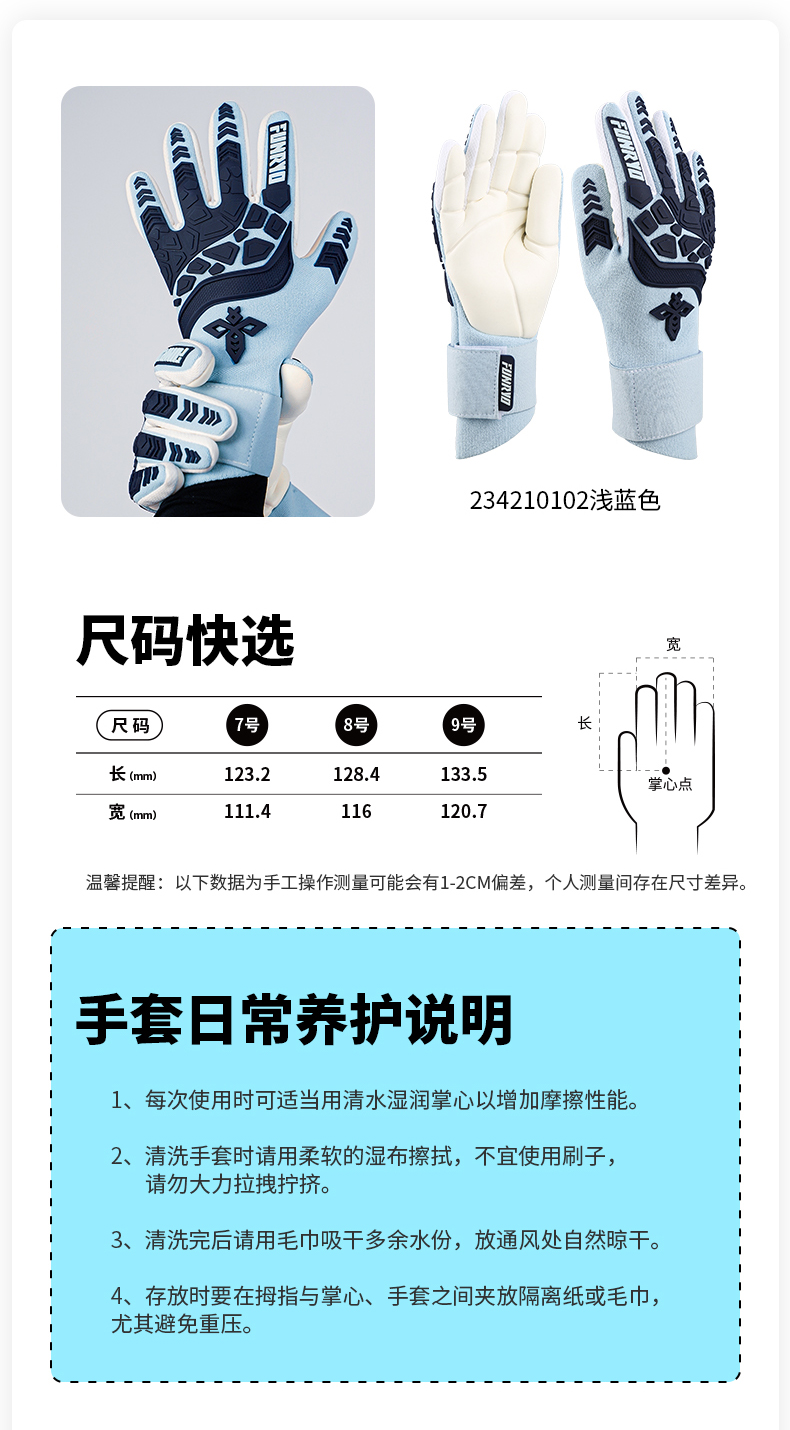 FUNRYO

FUNRYO

FUNRYO

234210102浅蓝色

尺码快选

| 尺码 | 7号 | 8号 | 9号 |
|---|---|---|---|
| 长 (mm) | 123.2 | 128.4 | 133.5 |
| 宽 (mm) | 111.4 | 116 | 120.7 |

宽

长

掌心点

温馨提醒：以下数据为手工操作测量可能会有1-2CM偏差，个人测量间存在尺寸差异。

手套日常养护说明

1、每次使用时可适当用清水湿润掌心以增加摩擦性能。

2、清洗手套时请用柔软的湿布擦拭，不宜使用刷子，请勿大力拉拽拧挤。

3、清洗完后请用毛巾吸干多余水份，放通风处自然晾干。

4、存放时要在拇指与掌心、手套之间夹放隔离纸或毛巾，尤其避免重压。