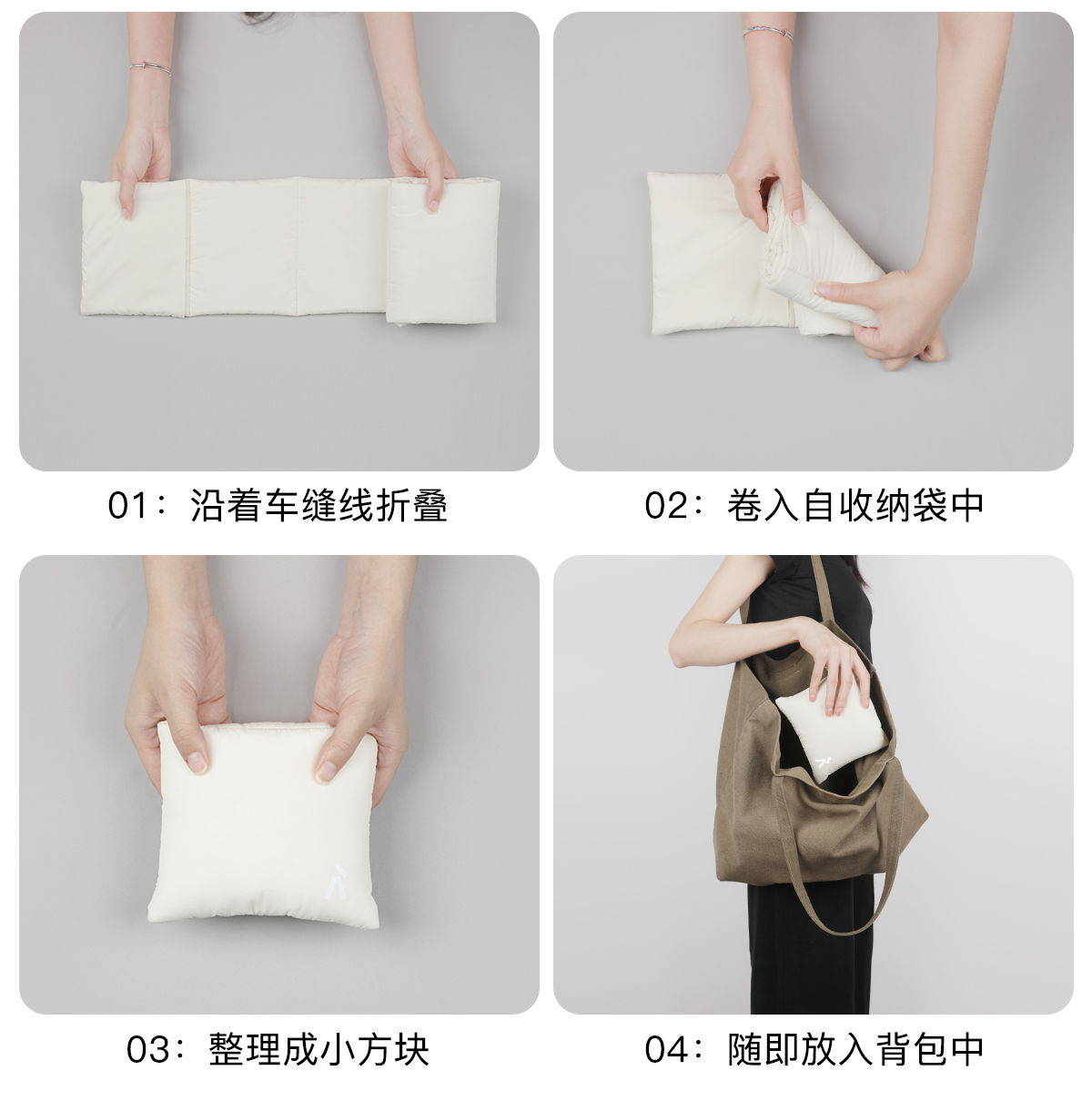 01：沿着车缝线折叠

02：卷入自收纳袋中

03：整理成小方块

04：随即放入背包中