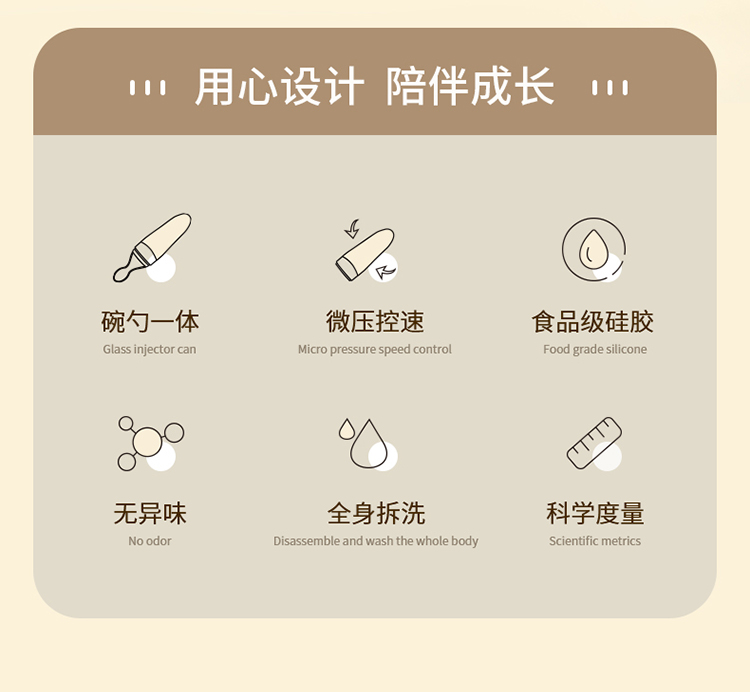 用心设计 陪伴成长

碗勺一体
Glass injector can

微压控速
Micro pressure speed control

食品级硅胶
Food grade silicone

无异味
No odor

全身拆洗
Disassemble and wash the whole body

科学度量
Scientific metrics