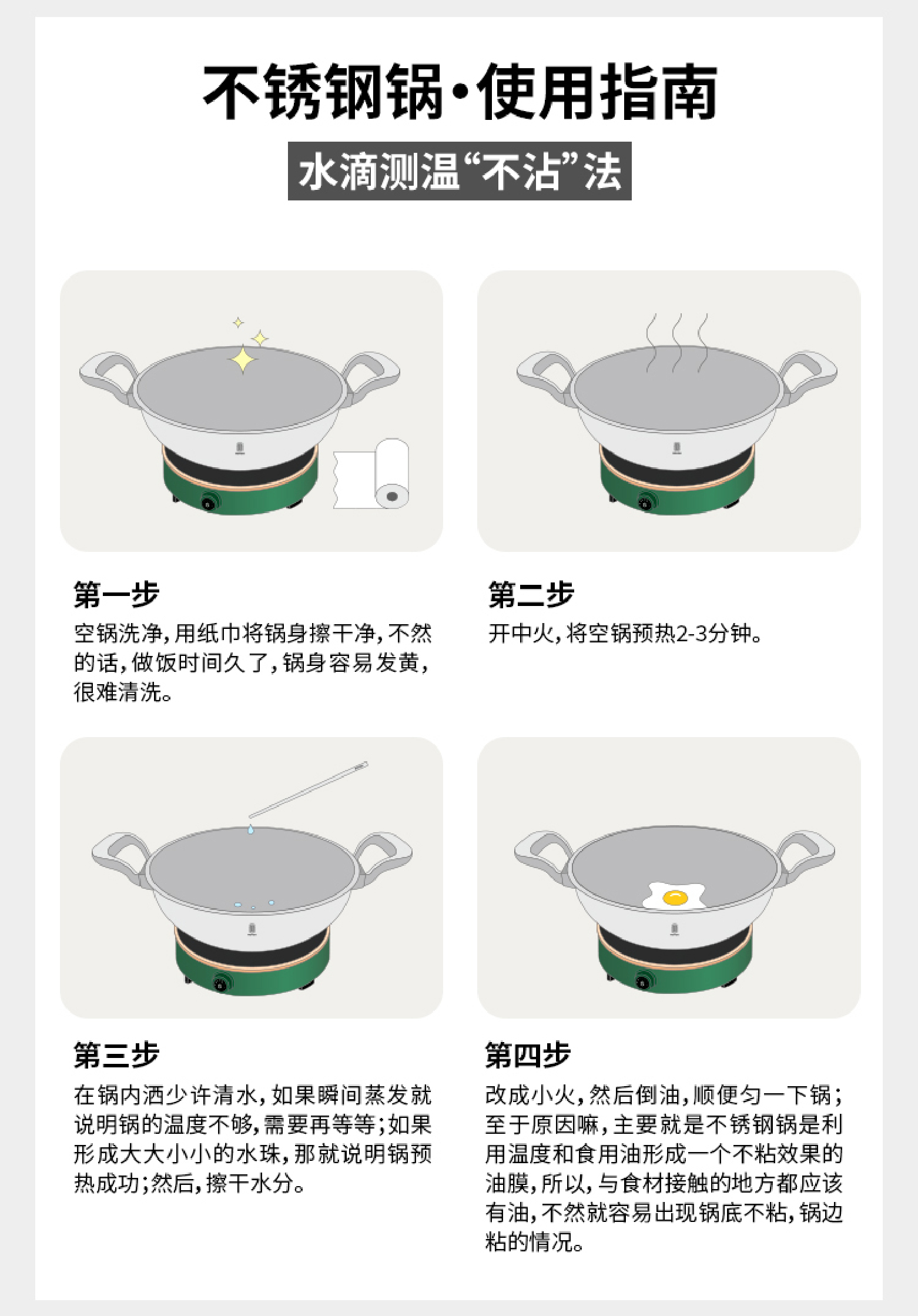 不锈钢锅·使用指南

水滴测温“不沾”法

第一步

空锅洗净，用纸巾将锅身擦干净，不然的话，做饭时间久了，锅身容易发黄，很难清洗。

第二步

开中火，将空锅预热2-3分钟。

第三步

在锅内洒少许清水，如果瞬间蒸发就说明锅的温度不够，需要再等等；如果形成大大小小的水珠，那就说明锅预热成功；然后，擦干水分。

第四步

改成小火，然后倒油，顺便匀一下锅；至于原因嘛，主要就是不锈钢锅是利用温度和食用油形成一个不粘效果的油膜，所以，与食材接触的地方都应该有油，不然就容易出现锅底不粘，锅边粘的情况。