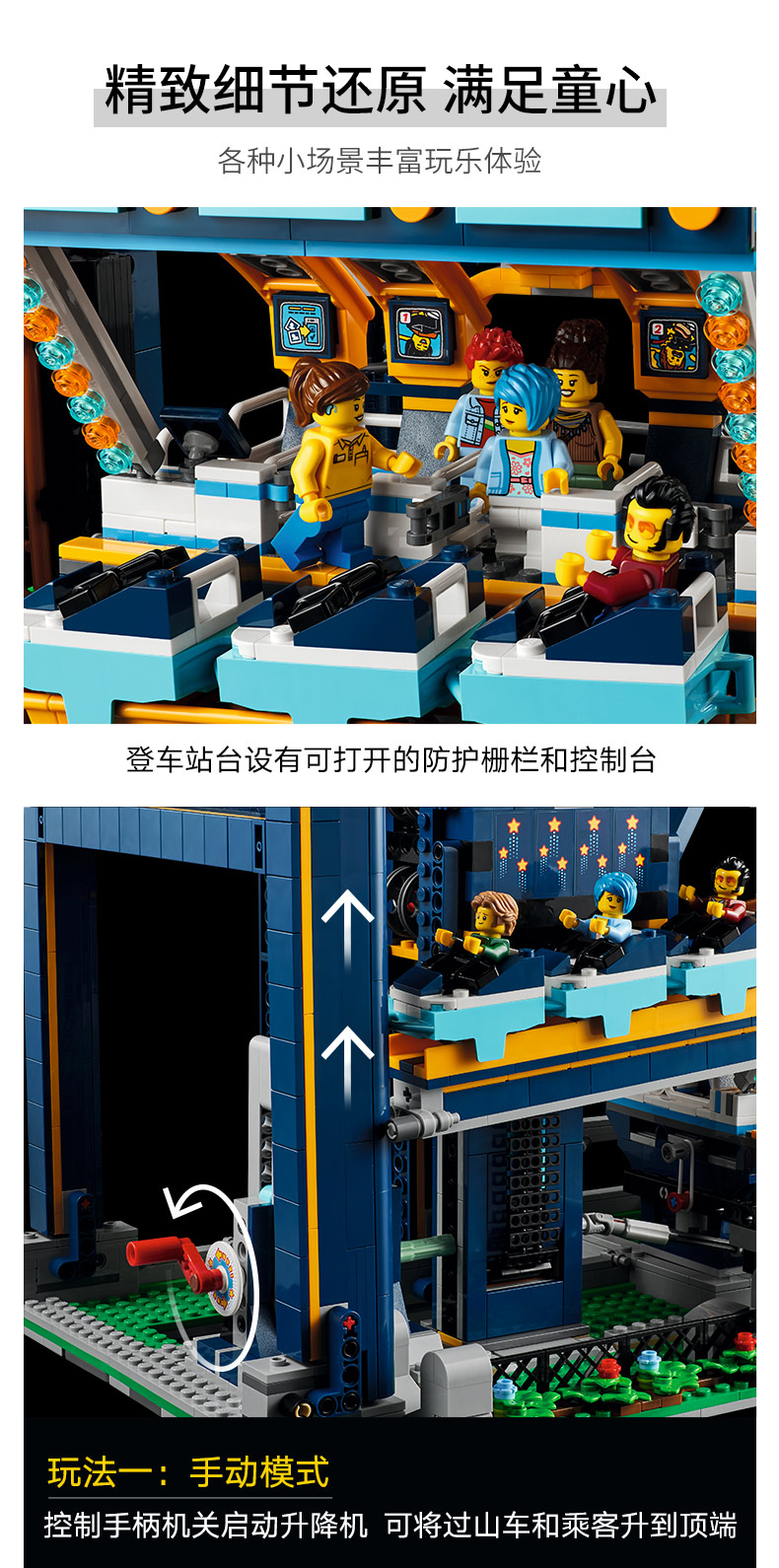 精致细节还原 满足童心

各种小场景丰富玩乐体验

1

2

登车站台设有可打开的防护栅栏和控制台

玩法一：手动模式

控制手柄机关启动升降机 可将过山车和乘客升到顶端