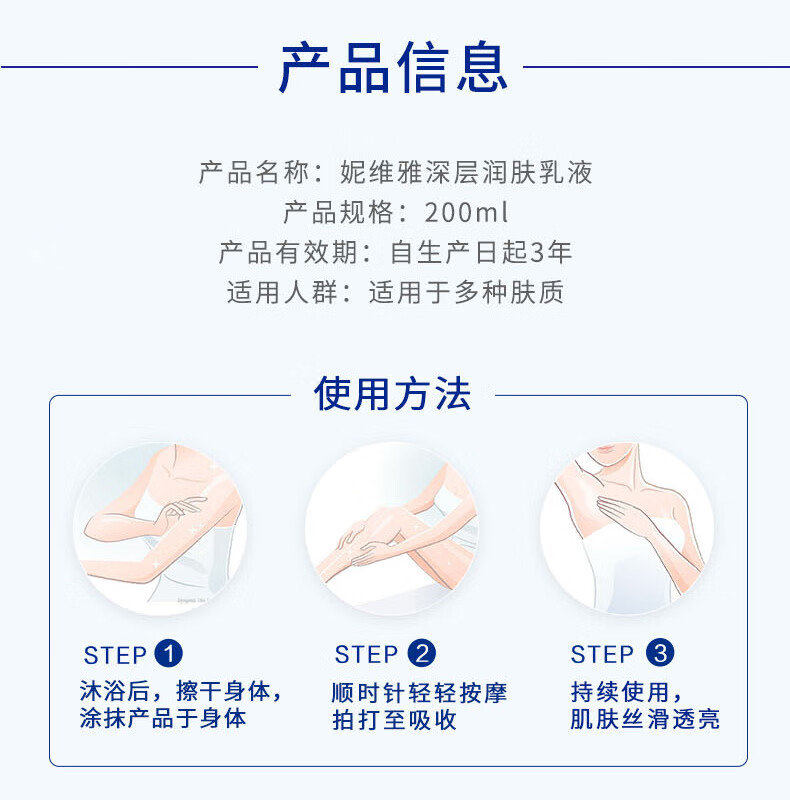 产品信息

产品名称：妮维雅深层润肤乳液
产品规格：200ml
产品有效期：自生产日起3年
适用人群：适用于多种肤质

使用方法

STEP 1
沐浴后，擦干身体，涂抹产品于身体

STEP 2
顺时针轻轻按摩拍打至吸收

STEP 3
持续使用，肌肤丝滑透亮