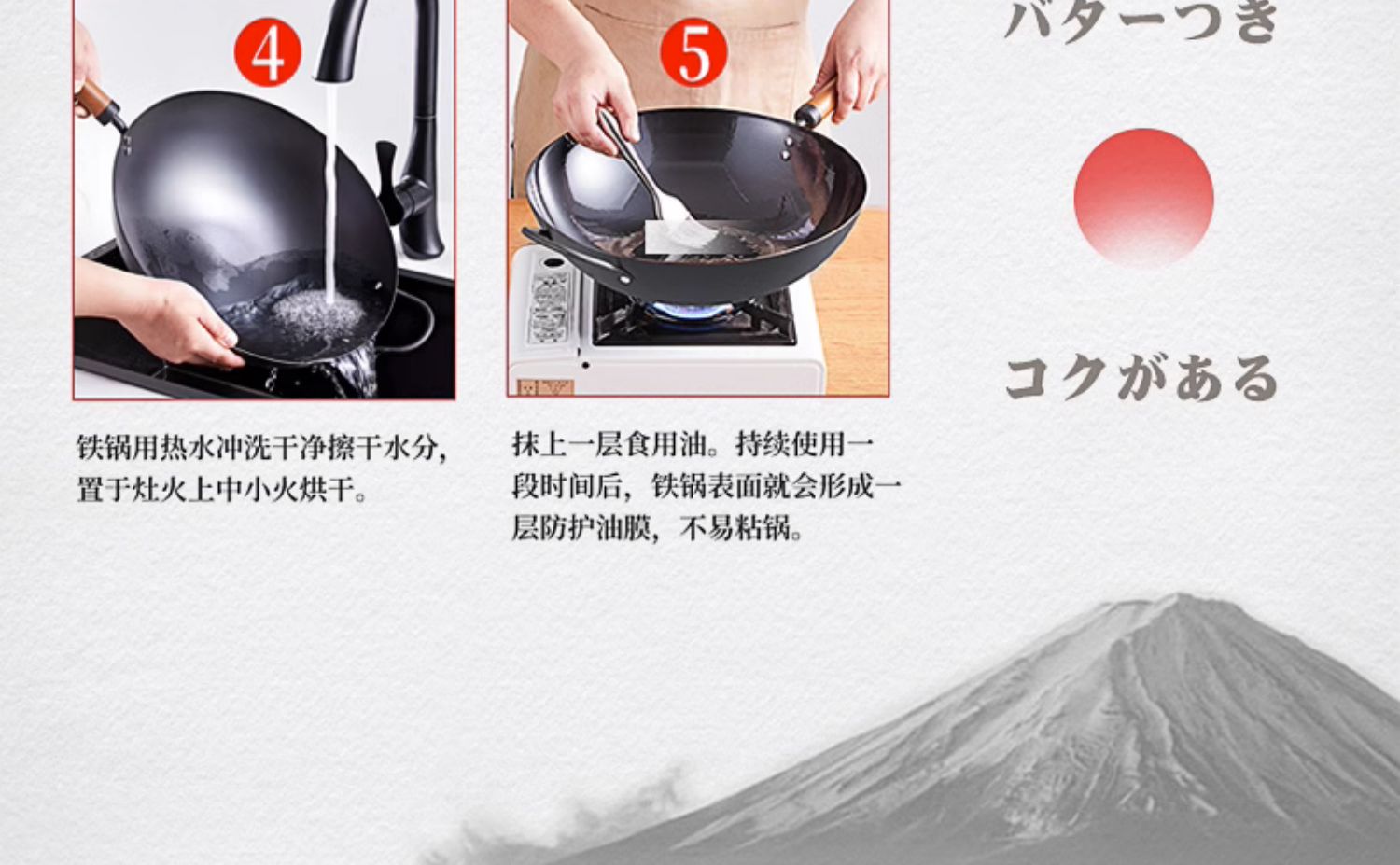 4

铁锅用热水冲洗干净擦干水分，置于灶火上中小火烘干。

5

抹上一层食用油。持续使用一段时间后，铁锅表面就会形成一层防护油膜，不易粘锅。

バターつき

コクがある