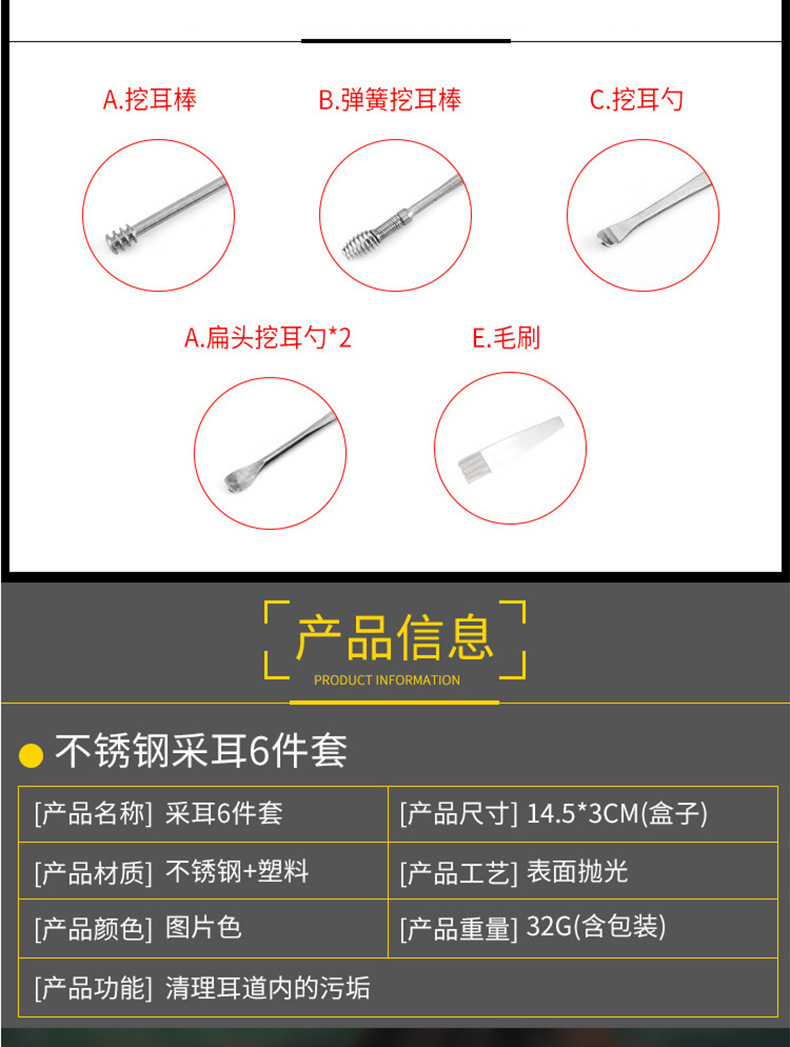 A.挖耳棒

B.弹簧挖耳棒

C.挖耳勺

A.扁头挖耳勺*2

E.毛刷

产品信息
PRODUCT INFORMATION

不锈钢采耳6件套

| [产品名称] 采耳6件套 | [产品尺寸] 14.5*3CM(盒子) |
|---|---|
| [产品材质] 不锈钢+塑料 | [产品工艺] 表面抛光 |
| [产品颜色] 图片色 | [产品重量] 32G(含包装) |
| [产品功能] 清理耳道内的污垢 | |