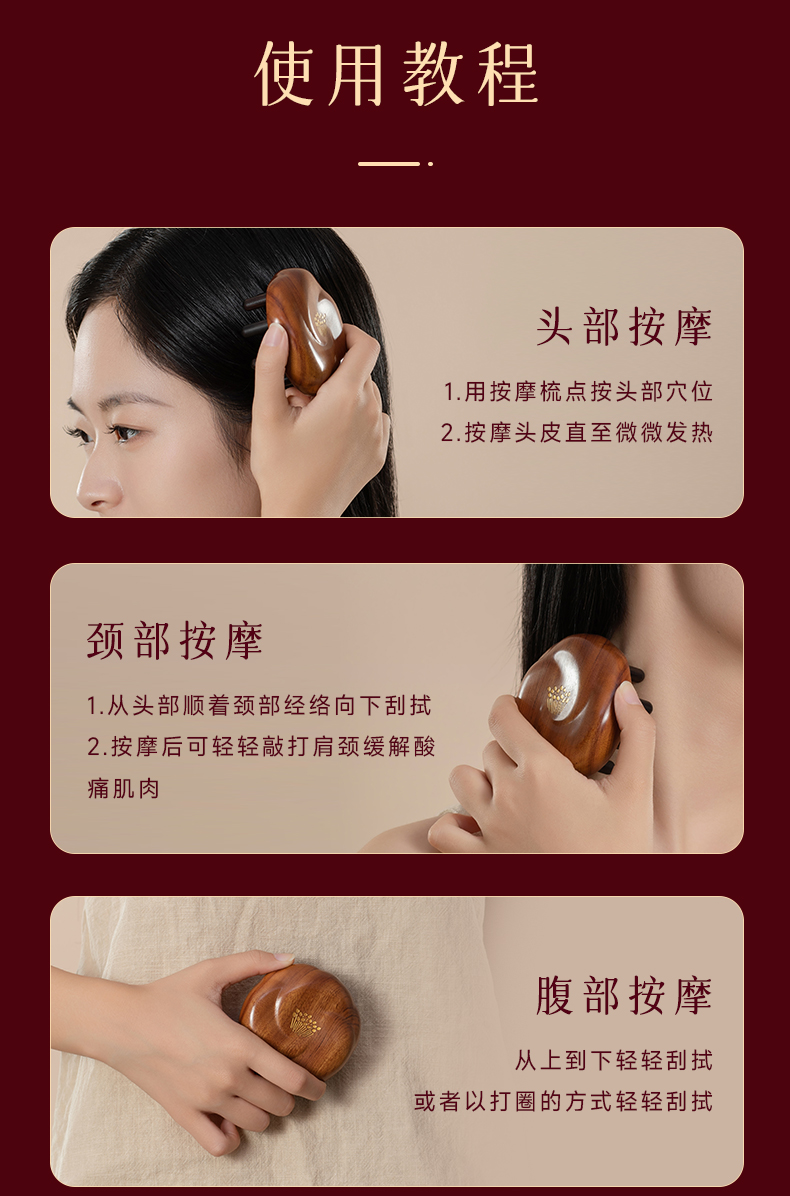 使用教程

头部按摩

1.用按摩梳点按头部穴位

2.按摩头皮直至微微发热

颈部按摩

1.从头部顺着颈部经络向下刮拭

2.按摩后可轻轻敲打肩颈缓解酸痛肌肉

腹部按摩

从上到下轻轻刮拭

或者以打圈的方式轻轻刮拭