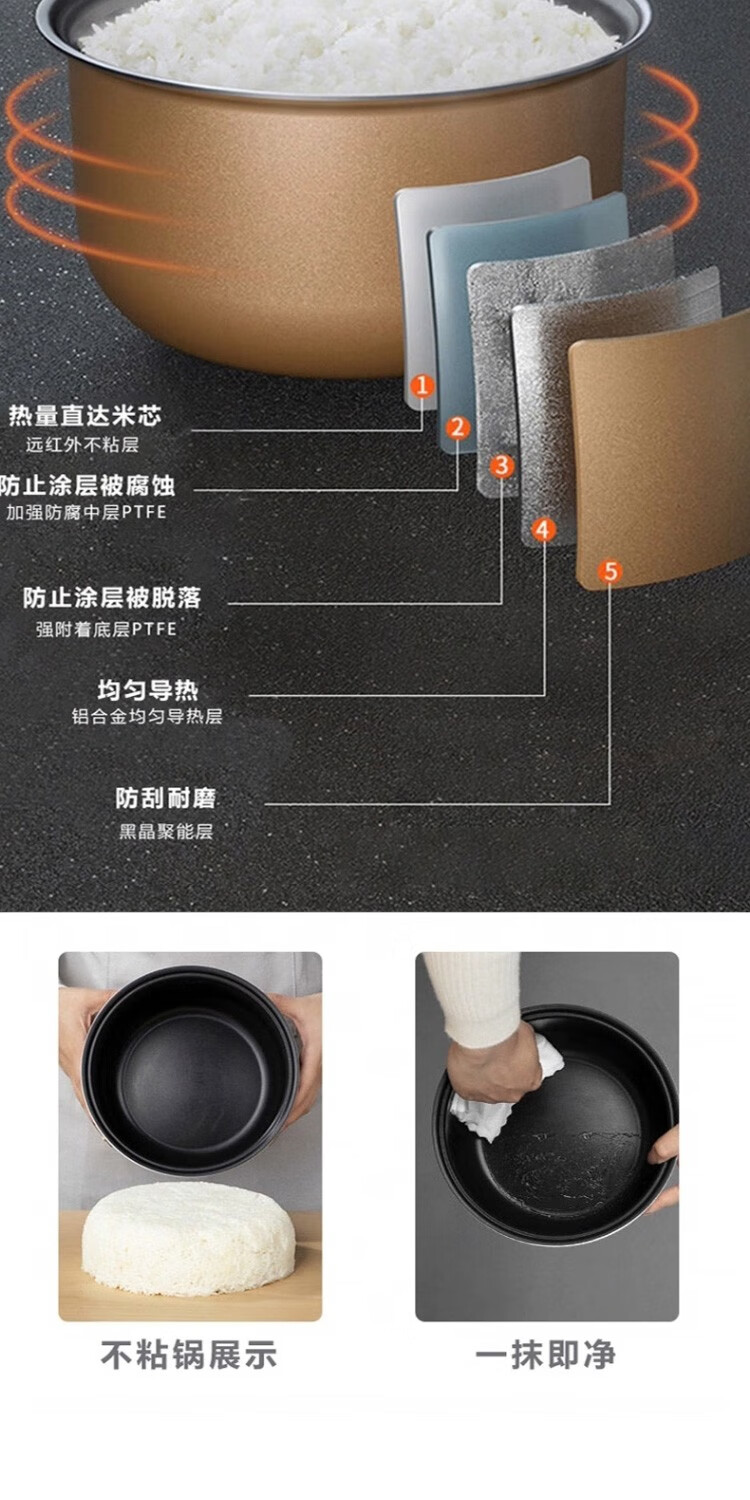 1
2
3
4
5

热量直达米芯
远红外不粘层

防止涂层被腐蚀
加强防腐中层PTFE

防止涂层被脱落
强附着底层PTFE

均匀导热
铝合金均匀导热层

防刮耐磨
黑晶聚能层

不粘锅展示

一抹即净