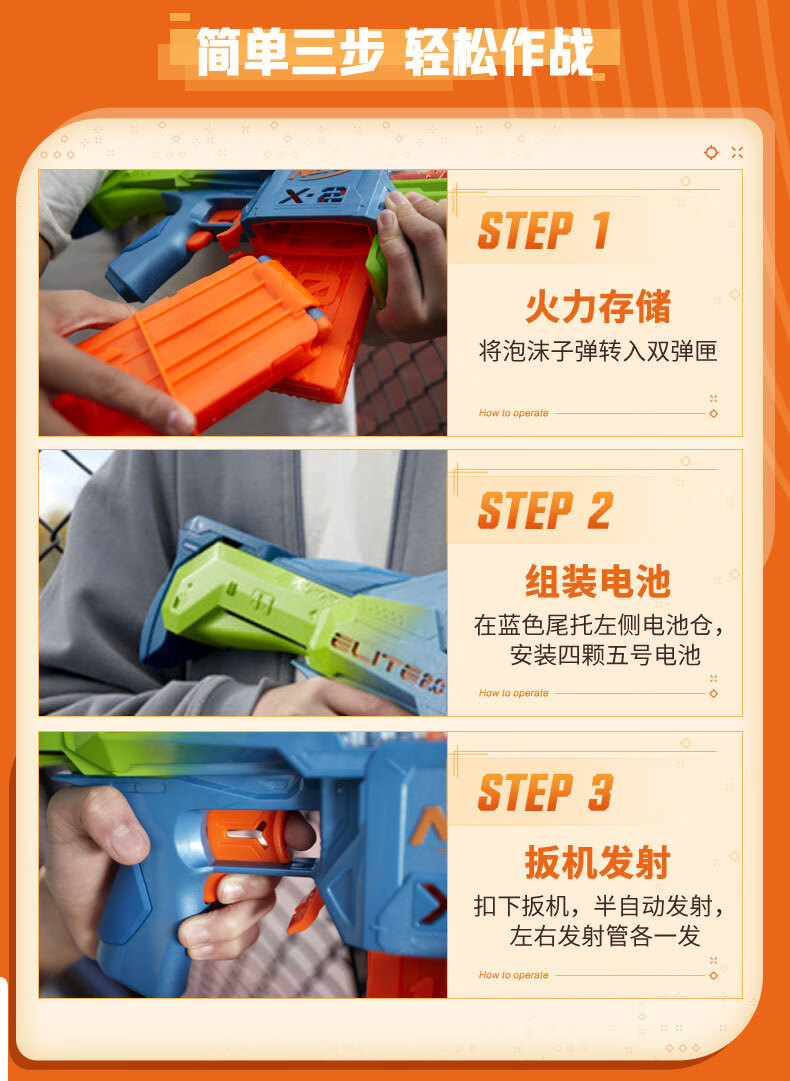 简单三步 轻松作战

X-22

STEP 1

火力存储

将泡沫子弹转入双弹匣

How to operate

ELITE 2.0

STEP 2

组装电池

在蓝色尾托左侧电池仓，安装四颗五号电池

How to operate

STEP 3

扳机发射

扣下扳机，半自动发射，左右发射管各一发

How to operate