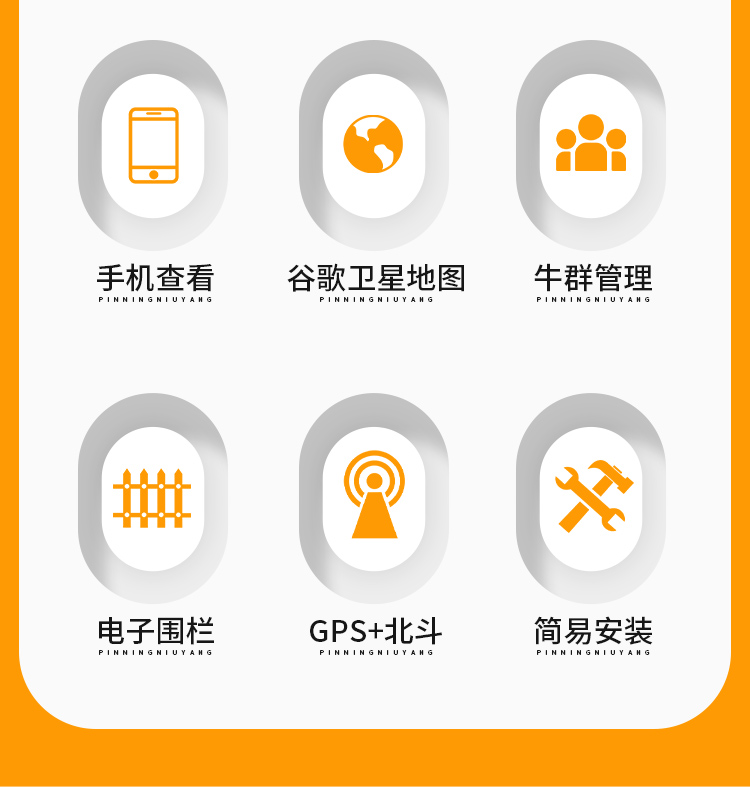 手机查看
PINNINGNIUYANG

谷歌卫星地图
PINNINGNIUYANG

牛群管理
PINNINGNIUYANG

电子围栏
PINNINGNIUYANG

GPS+北斗
PINNINGNIUYANG

简易安装
PINNINGNIUYANG