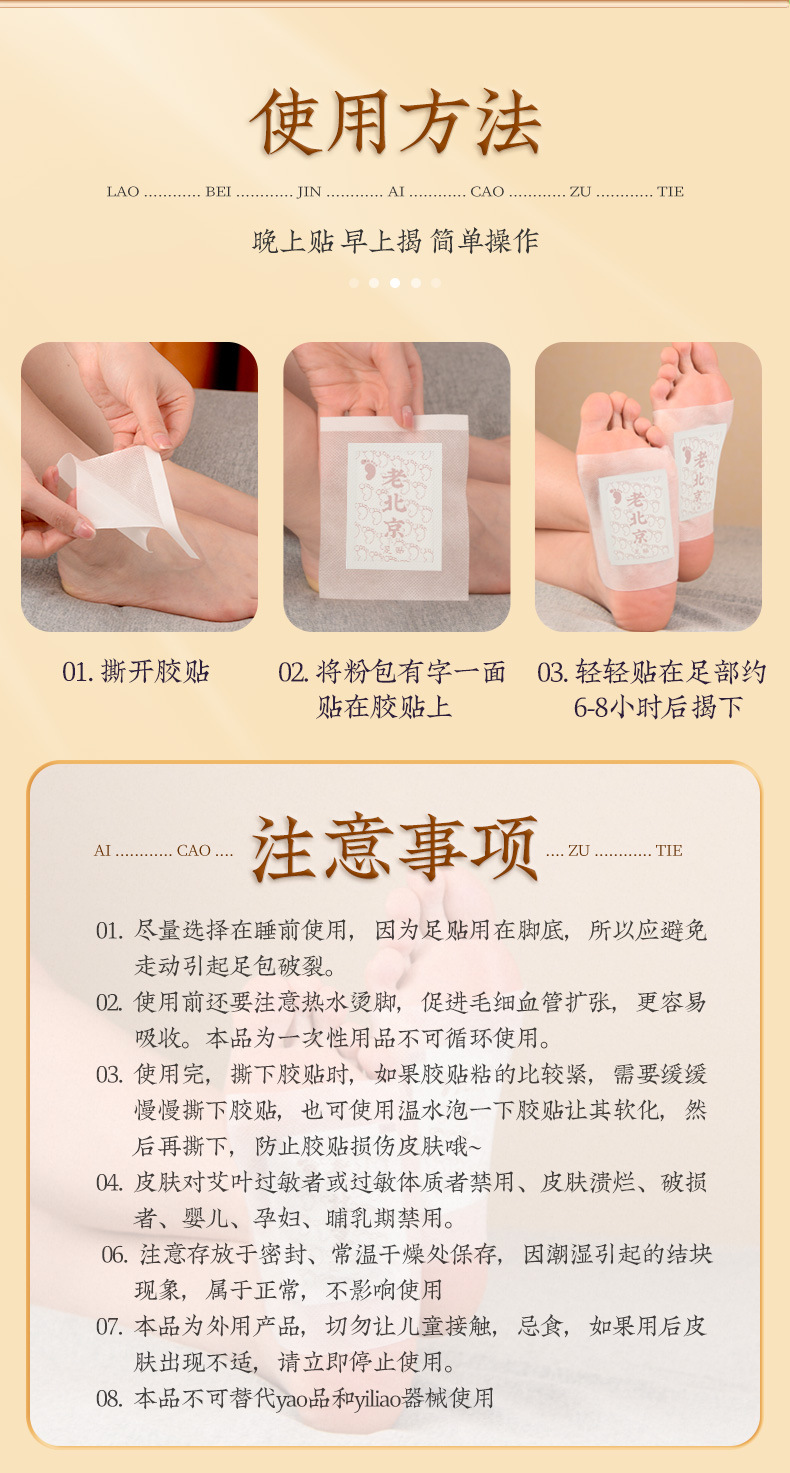 使用方法

LAO ............ BEI ............ JIN ............ AI ............ CAO ............ ZU ............ TIE

晚上贴 早上揭 简单操作

老北京

老北京

老北京

01. 撕开胶贴

02. 将粉包有字一面贴在胶贴上

03. 轻轻贴在足部约6-8小时后揭下

AI ............ CAO .... 注意事项 .... ZU ............ TIE

01. 尽量选择在睡前使用，因为足贴用在脚底，所以应避免走动引起足包破裂。

02. 使用前还要注意热水烫脚，促进毛细血管扩张，更容易吸收。本品为一次性用品不可循环使用。

03. 使用完，撕下胶贴时，如果胶贴粘的比较紧，需要缓缓慢慢撕下胶贴，也可使用温水泡一下胶贴让其软化，然后再撕下，防止胶贴损伤皮肤哦~

04. 皮肤对艾叶过敏者或过敏体质者禁用、皮肤溃烂、破损者、婴儿、孕妇、哺乳期禁用。

06. 注意存放于密封、常温干燥处保存，因潮湿引起的结块现象，属于正常，不影响使用

07. 本品为外用产品，切勿让儿童接触，忌食，如果用后皮肤出现不适，请立即停止使用。

08. 本品不可替代yao品和yiliao器械使用