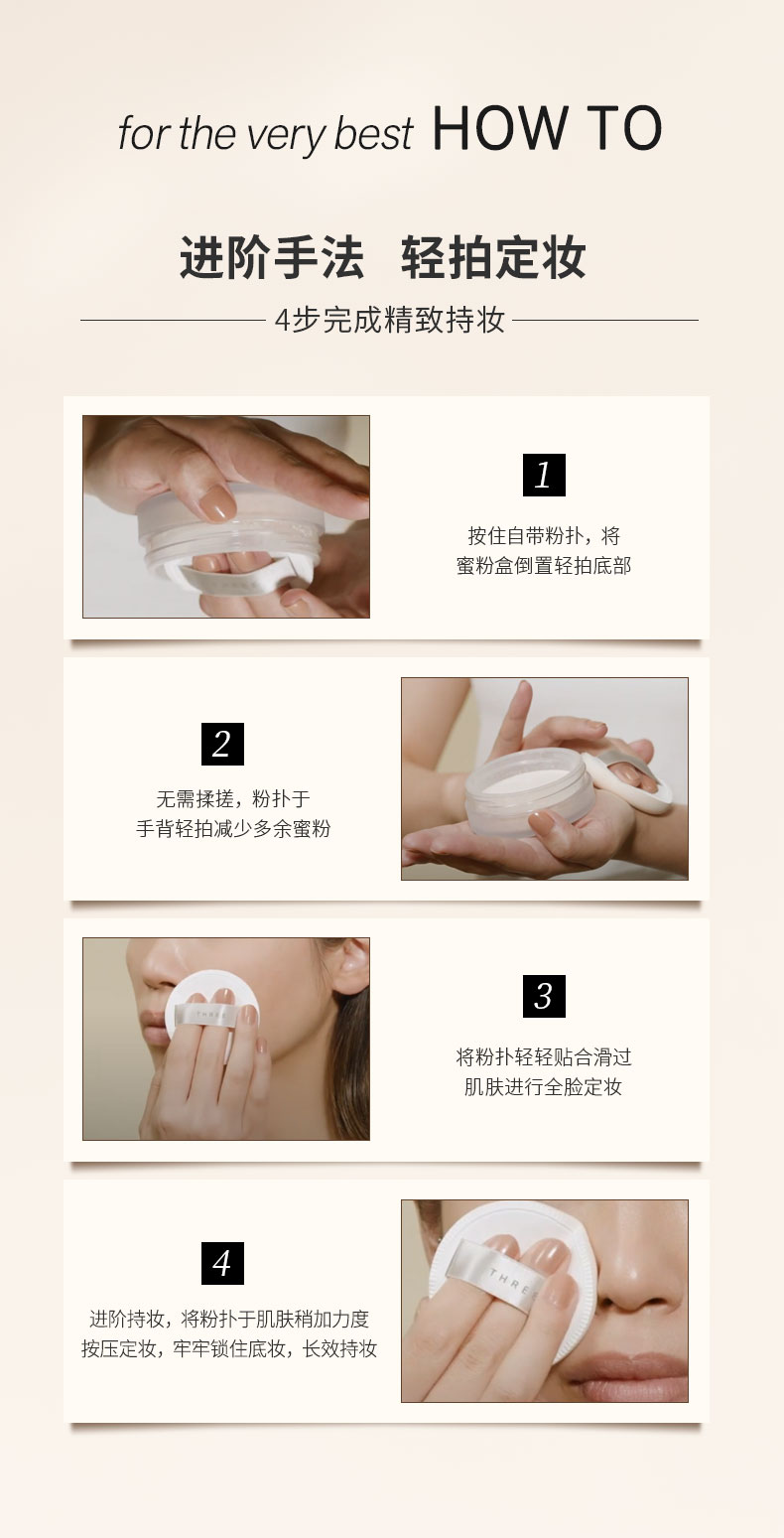 for the very best HOW TO

进阶手法 轻拍定妆

4步完成精致持妆

1

按住自带粉扑，将蜜粉盒倒置轻拍底部

2

无需揉搓，粉扑于手背轻拍减少多余蜜粉

THREE

3

将粉扑轻轻贴合滑过肌肤进行全脸定妆

4

进阶持妆，将粉扑于肌肤稍加力度按压定妆，牢牢锁住底妆，长效持妆

THREE