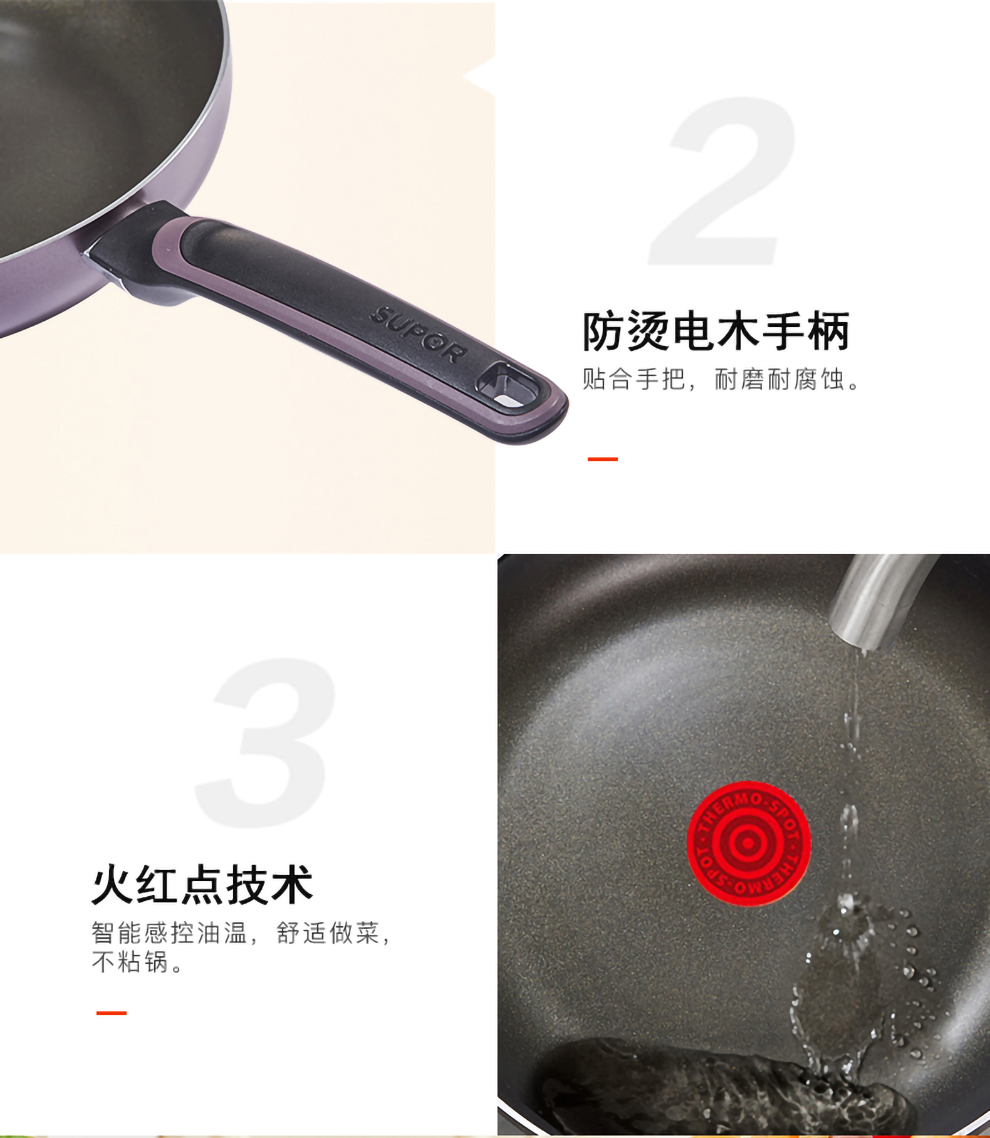 SUPOR

2

防烫电木手柄

贴合手把，耐磨耐腐蚀。

3

火红点技术

智能感控油温，舒适做菜，不粘锅。

THERMO-SPOT THERMO-SPOT