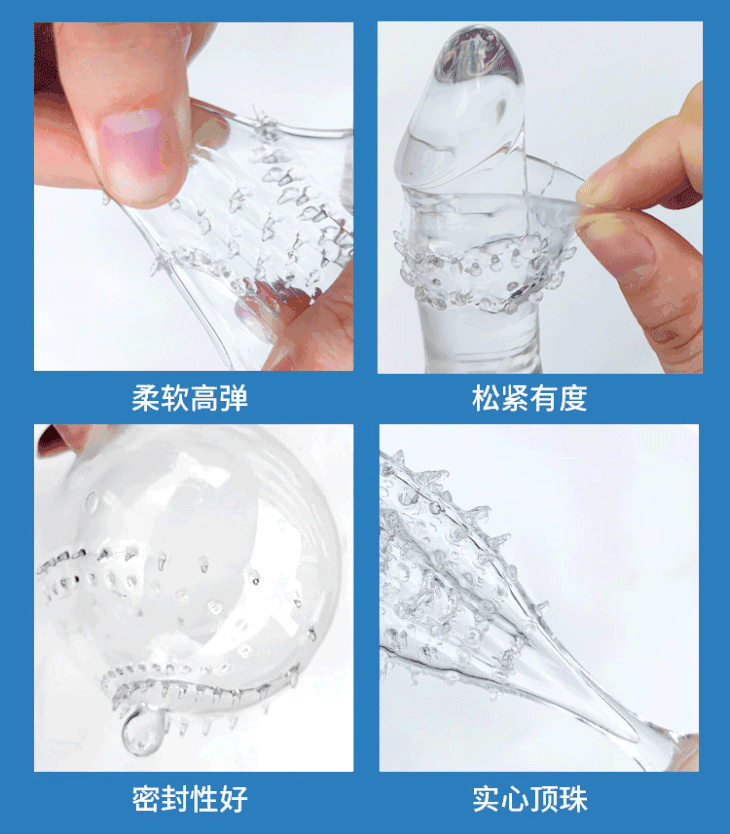 柔软高弹

松紧有度

密封性好

实心顶珠