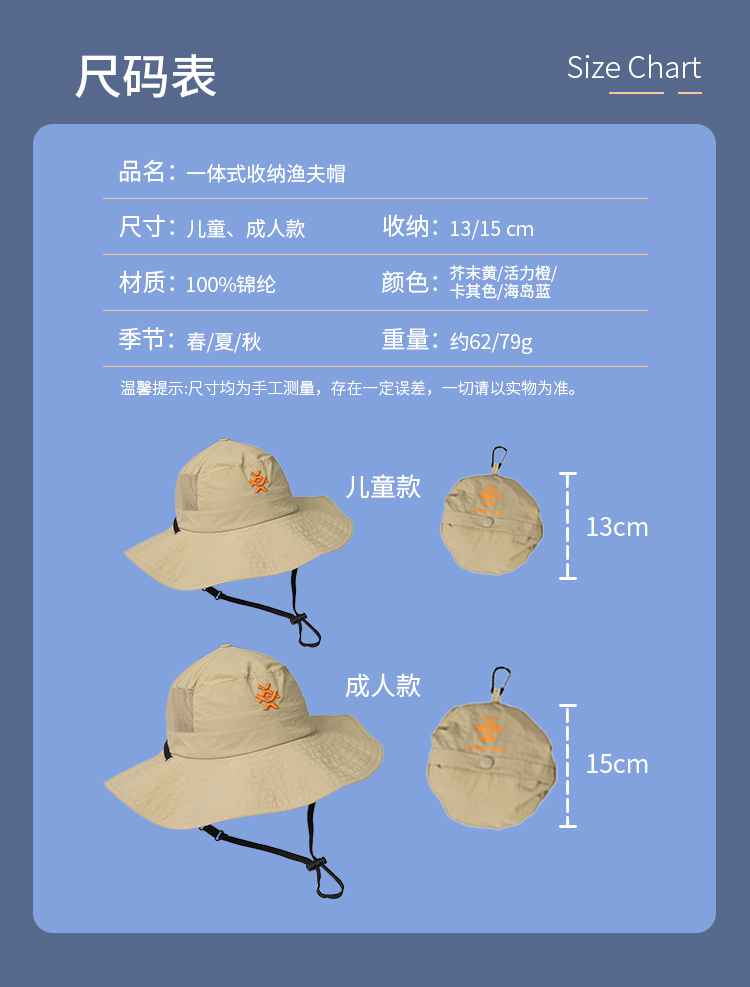 尺码表

Size Chart

品名：一体式收纳渔夫帽

尺寸：儿童、成人款　　收纳：13/15 cm

材质：100%锦纶　　颜色：芥末黄/活力橙/卡其色/海岛蓝

季节：春/夏/秋　　重量：约62/79g

温馨提示:尺寸均为手工测量，存在一定误差，一切请以实物为准。

儿童款

13cm

成人款

15cm