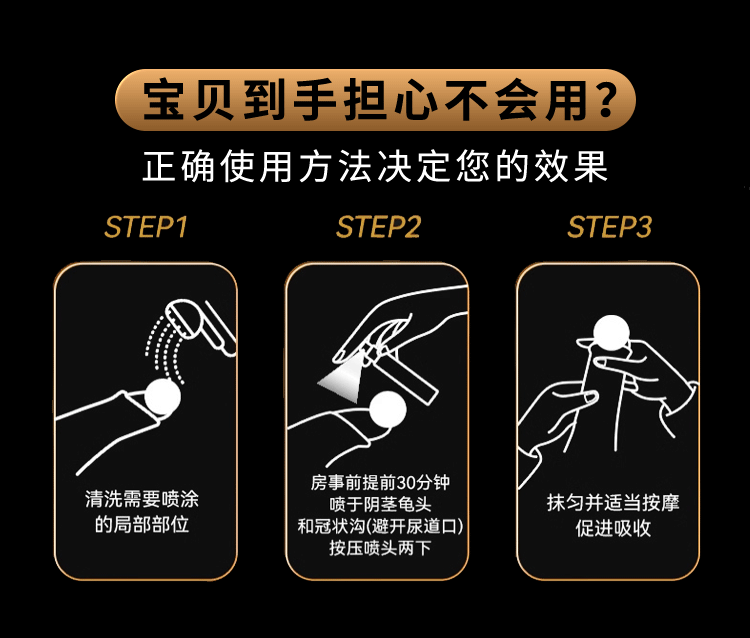 宝贝到手担心不会用?

正确使用方法决定您的效果

STEP1

清洗需要喷涂的局部部位

STEP2

房事前提前30分钟喷于阴茎龟头和冠状沟(避开尿道口)按压喷头两下

STEP3

抹匀并适当按摩促进吸收