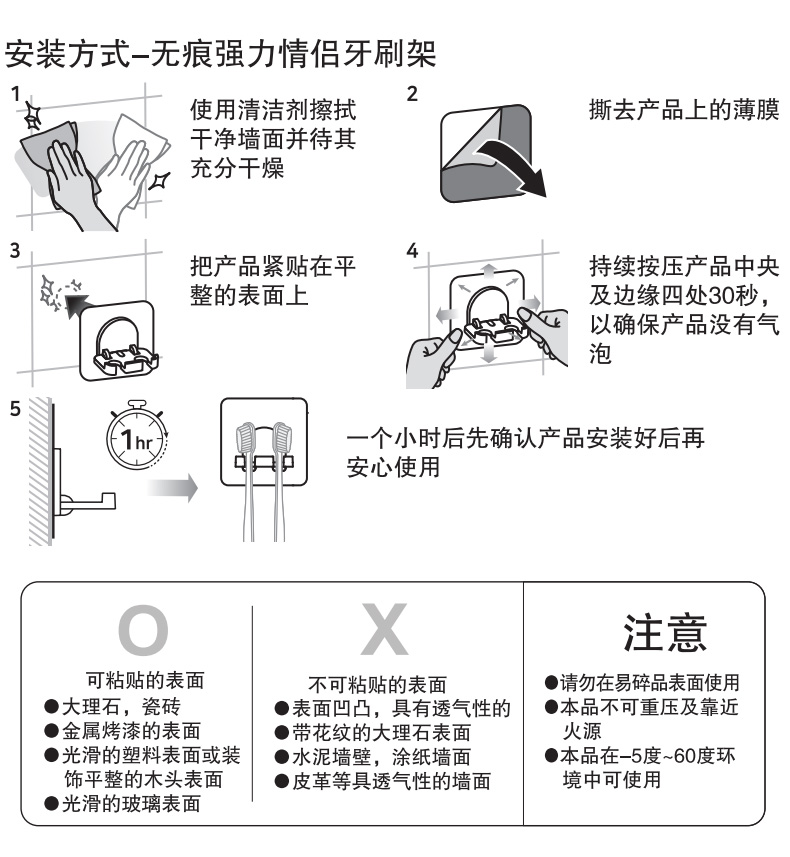 安装方式–无痕强力情侣牙刷架

1
使用清洁剂擦拭干净墙面并待其充分干燥

2
撕去产品上的薄膜

3
把产品紧贴在平整的表面上

4
持续按压产品中央及边缘四处30秒，以确保产品没有气泡

5
1hr
一个小时后先确认产品安装好后再安心使用

O
可粘贴的表面
●大理石，瓷砖
●金属烤漆的表面
●光滑的塑料表面或装饰平整的木头表面
●光滑的玻璃表面

X
不可粘贴的表面
●表面凹凸，具有透气性的
●带花纹的大理石表面
●水泥墙壁，涂纸墙面
●皮革等具透气性的墙面

注意
●请勿在易碎品表面使用
●本品不可重压及靠近火源
●本品在–5度~60度环境中可使用