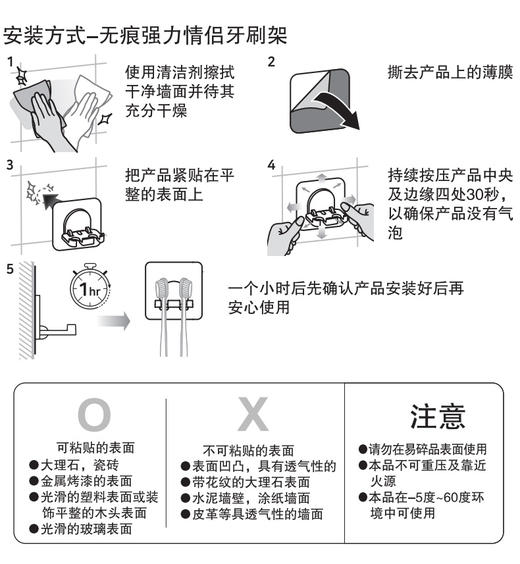 安装方式–无痕强力情侣牙刷架

1
使用清洁剂擦拭干净墙面并待其充分干燥

2
撕去产品上的薄膜

3
把产品紧贴在平整的表面上

4
持续按压产品中央及边缘四处30秒，以确保产品没有气泡

5
1hr
一个小时后先确认产品安装好后再安心使用

O
可粘贴的表面
●大理石，瓷砖
●金属烤漆的表面
●光滑的塑料表面或装饰平整的木头表面
●光滑的玻璃表面

X
不可粘贴的表面
●表面凹凸，具有透气性的
●带花纹的大理石表面
●水泥墙壁，涂纸墙面
●皮革等具透气性的墙面

注意
●请勿在易碎品表面使用
●本品不可重压及靠近火源
●本品在–5度~60度环境中可使用