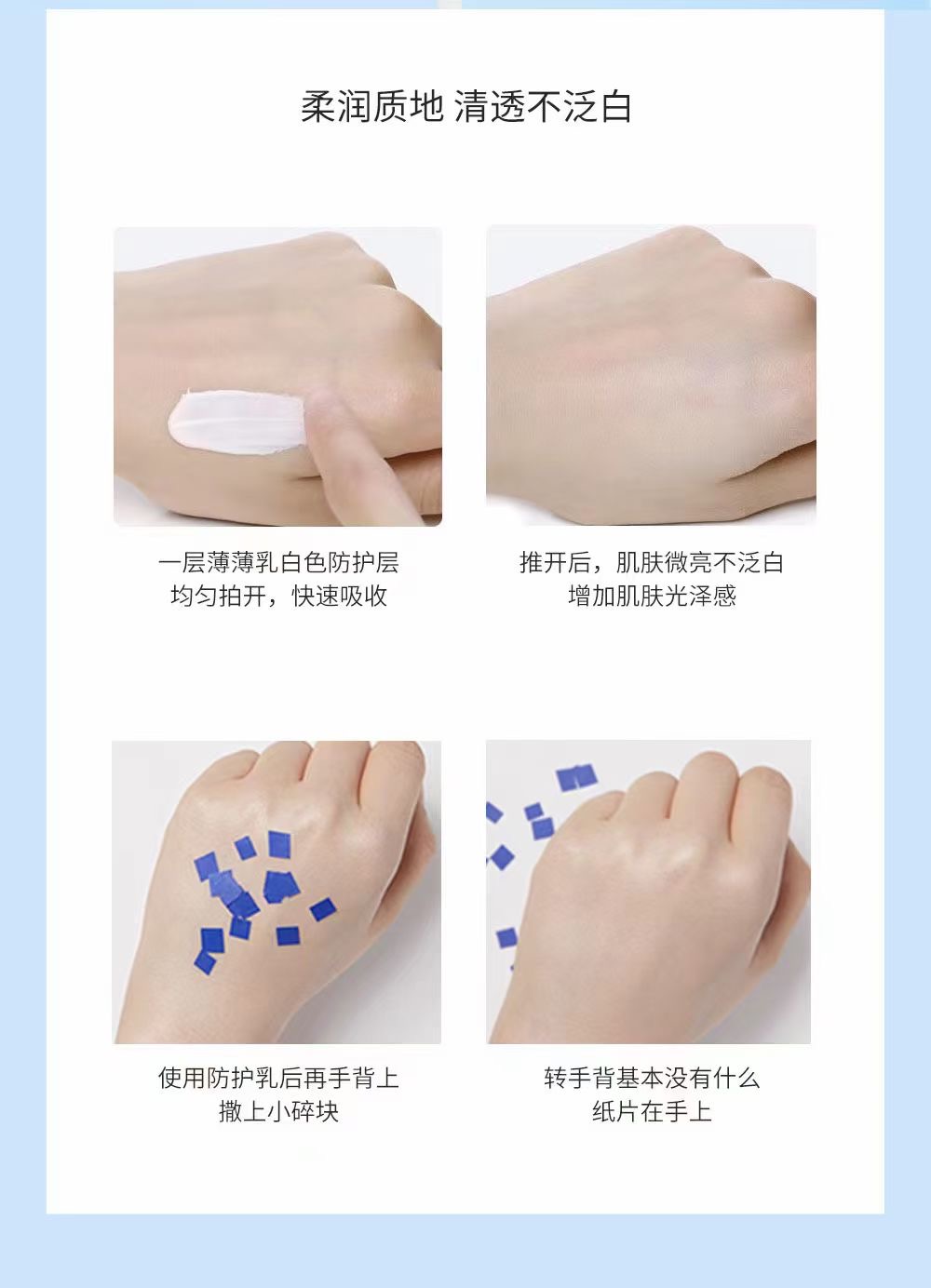 柔润质地 清透不泛白

一层薄薄乳白色防护层
均匀拍开，快速吸收

推开后，肌肤微亮不泛白
增加肌肤光泽感

使用防护乳后再手背上
撒上小碎块

转手背基本没有什么
纸片在手上