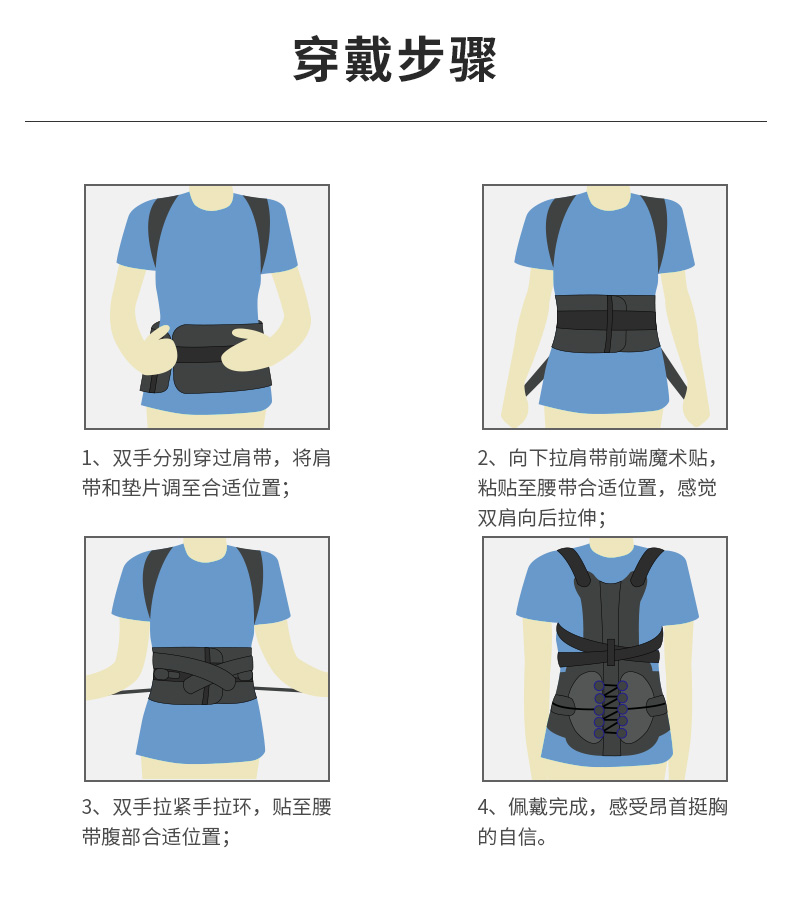 穿戴步骤

1、双手分别穿过肩带，将肩带和垫片调至合适位置；

2、向下拉肩带前端魔术贴，粘贴至腰带合适位置，感觉双肩向后拉伸；

3、双手拉紧手拉环，贴至腰带腹部合适位置；

4、佩戴完成，感受昂首挺胸的自信。