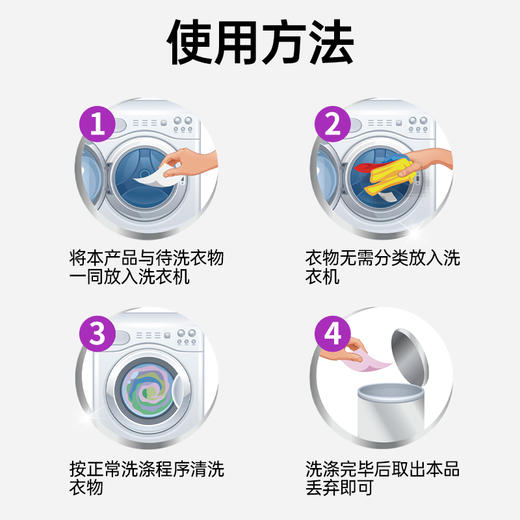 使用方法

1

将本产品与待洗衣物一同放入洗衣机

2

衣物无需分类放入洗衣机

3

按正常洗涤程序清洗衣物

4

洗涤完毕后取出本品丢弃即可