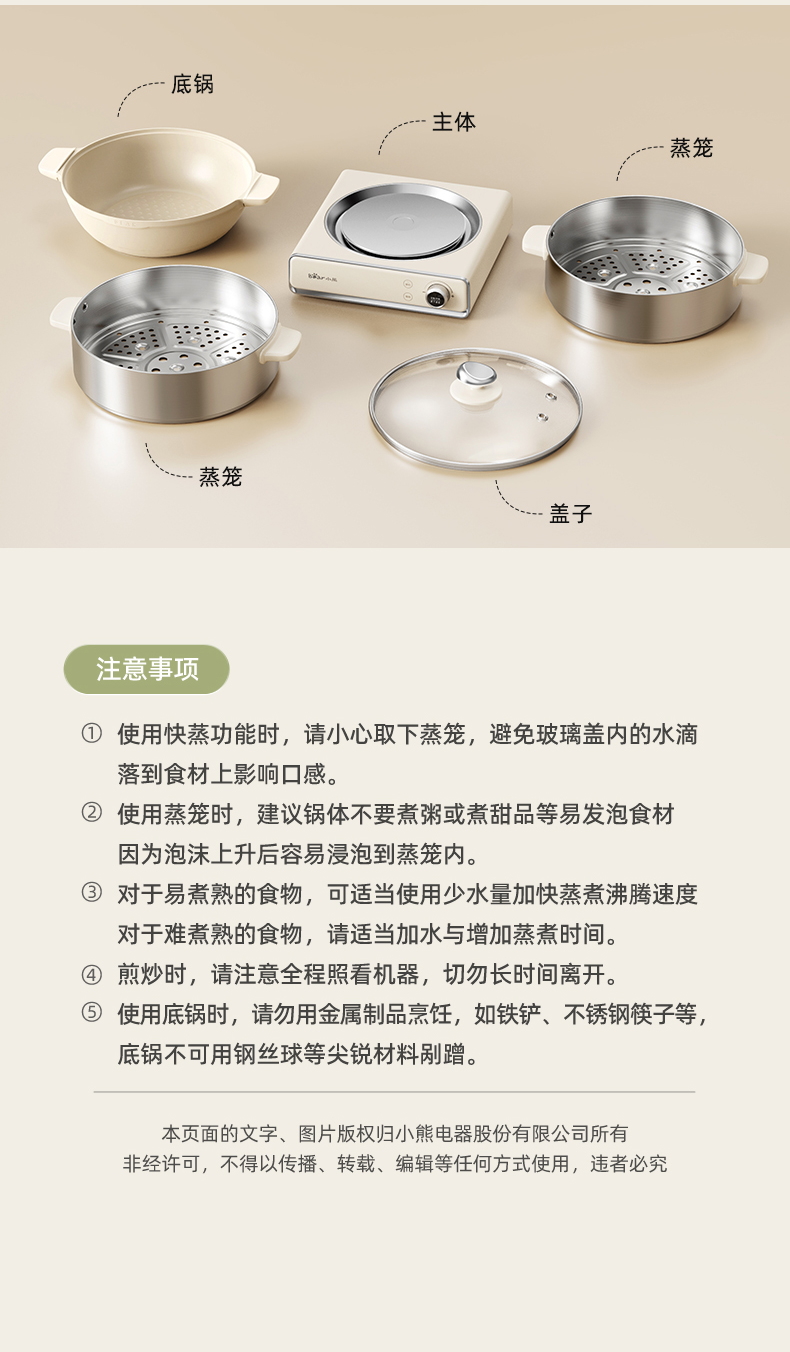 底锅

主体

蒸笼

蒸笼

盖子

注意事项

① 使用快蒸功能时，请小心取下蒸笼，避免玻璃盖内的水滴落到食材上影响口感。

② 使用蒸笼时，建议锅体不要煮粥或煮甜品等易发泡食材因为泡沫上升后容易浸泡到蒸笼内。

③ 对于易煮熟的食物，可适当使用少水量加快蒸煮沸腾速度对于难煮熟的食物，请适当加水与增加蒸煮时间。

④ 煎炒时，请注意全程照看机器，切勿长时间离开。

⑤ 使用底锅时，请勿用金属制品烹饪，如铁铲、不锈钢筷子等，底锅不可用钢丝球等尖锐材料剐蹭。

本页面的文字、图片版权归小熊电器股份有限公司所有
非经许可，不得以传播、转载、编辑等任何方式使用，违者必究