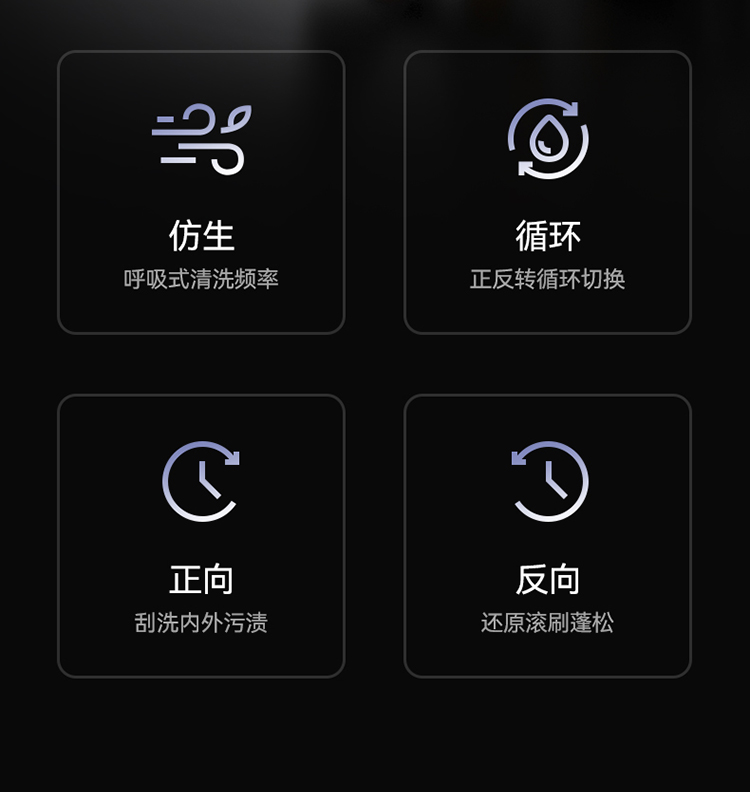 仿生
呼吸式清洗频率

循环
正反转循环切换

正向
刮洗内外污渍

反向
还原滚刷蓬松