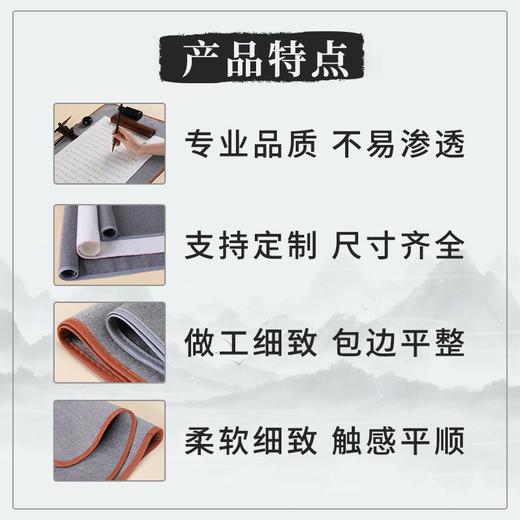 产品特点

专业品质 不易渗透

支持定制 尺寸齐全

做工细致 包边平整

柔软细致 触感平顺