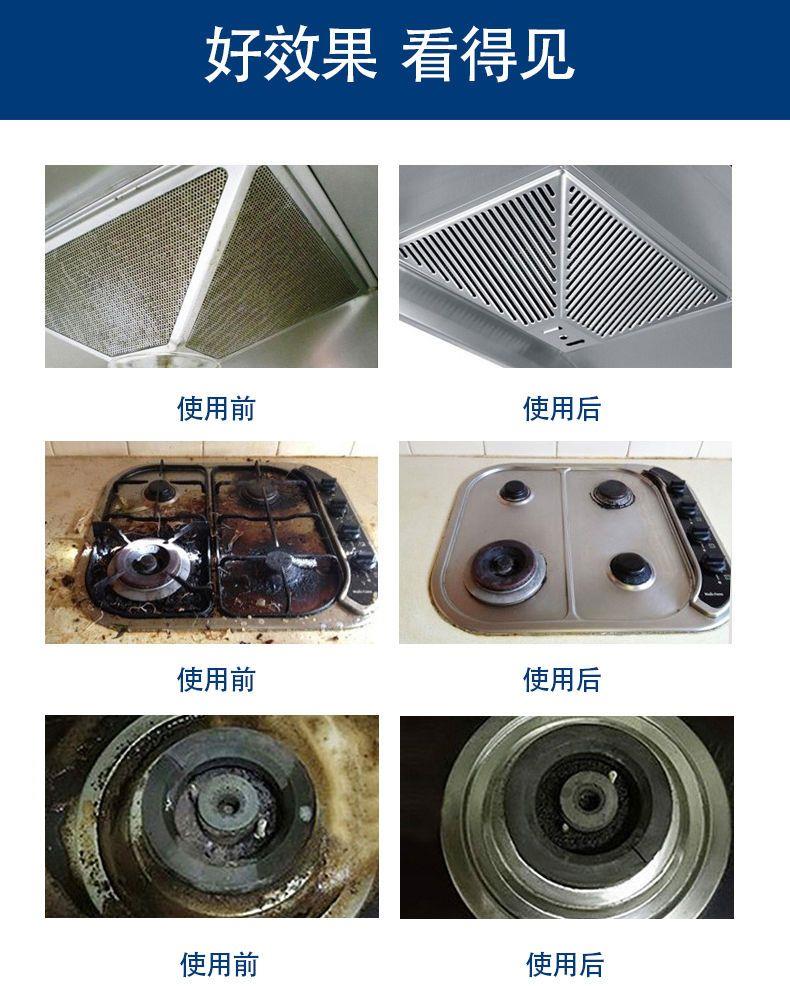 好效果 看得见

使用前

使用后

使用前

使用后

使用前

使用后