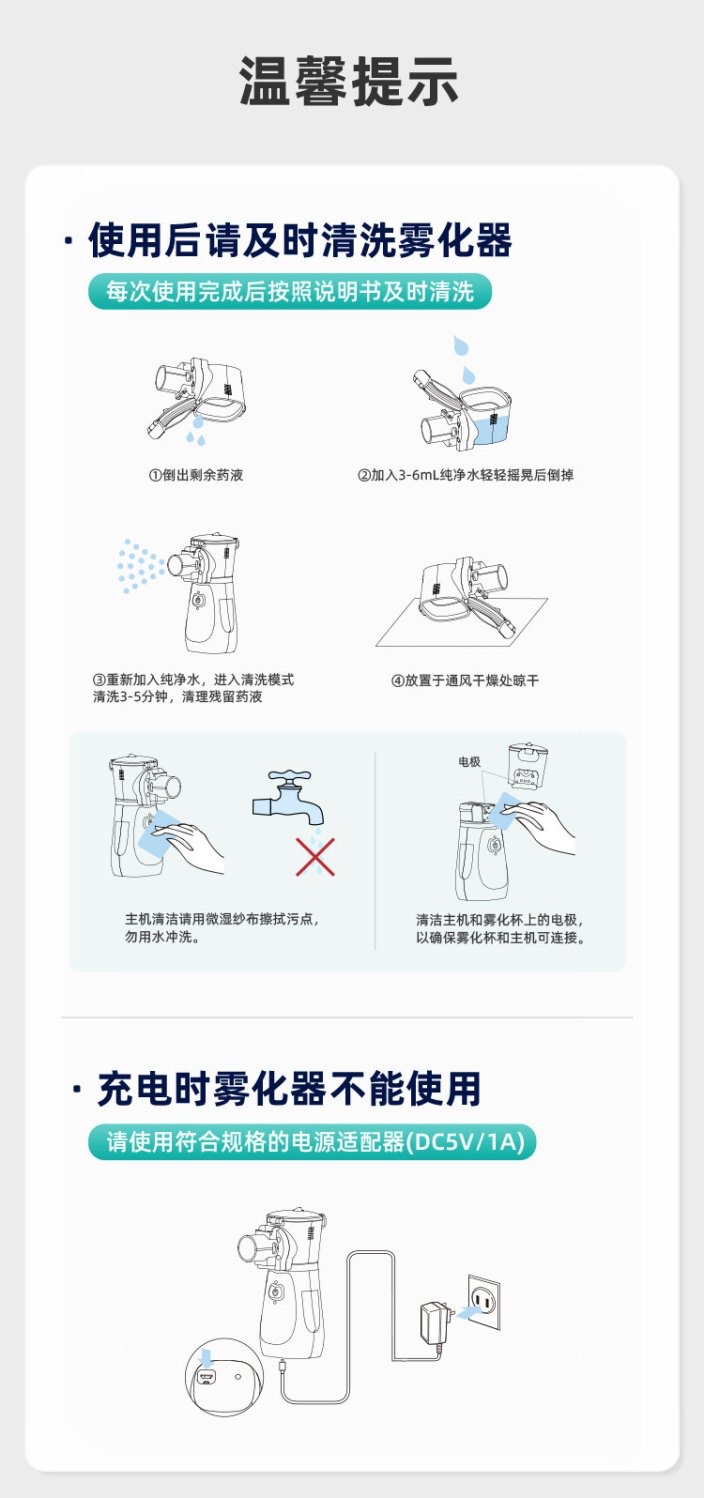 温馨提示

· 使用后请及时清洗雾化器

每次使用完成后按照说明书及时清洗

①倒出剩余药液

②加入3-6mL纯净水轻轻摇晃后倒掉

③重新加入纯净水，进入清洗模式清洗3-5分钟，清理残留药液

④放置于通风干燥处晾干

主机清洁请用微湿纱布擦拭污点，勿用水冲洗。

电极

清洁主机和雾化杯上的电极，以确保雾化杯和主机可连接。

· 充电时雾化器不能使用

请使用符合规格的电源适配器(DC5V/1A)