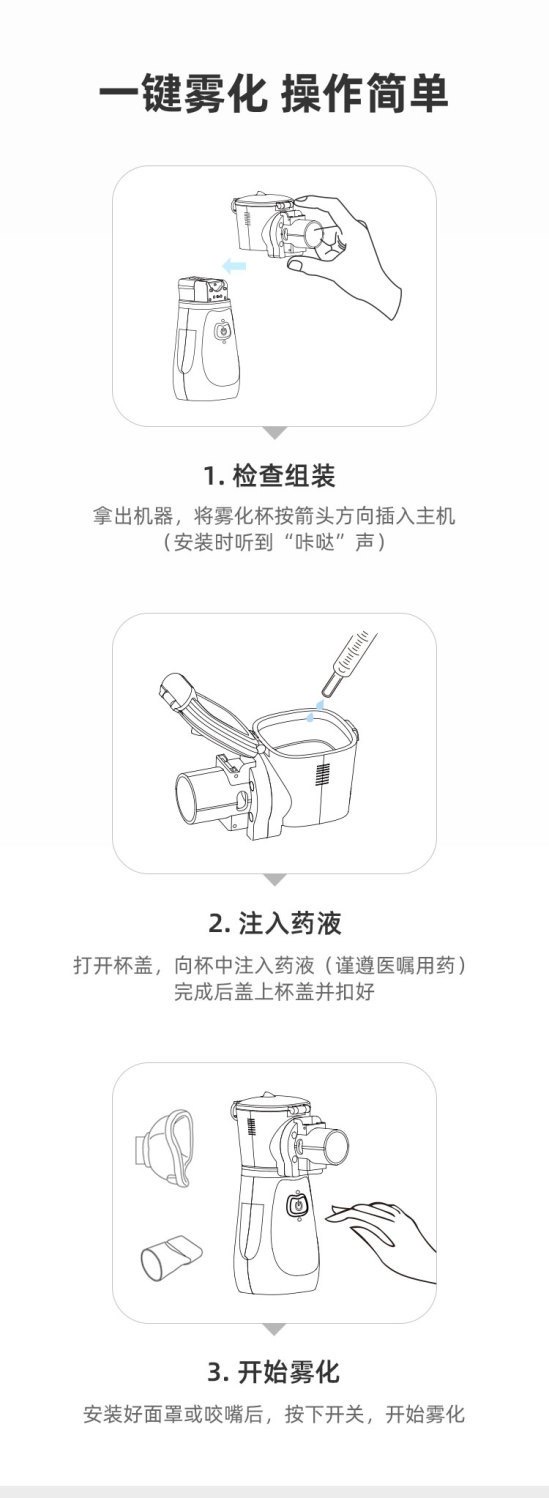 一键雾化 操作简单

1. 检查组装

拿出机器，将雾化杯按箭头方向插入主机（安装时听到“咔哒”声）

2. 注入药液

打开杯盖，向杯中注入药液（谨遵医嘱用药）完成后盖上杯盖并扣好

3. 开始雾化

安装好面罩或咬嘴后，按下开关，开始雾化